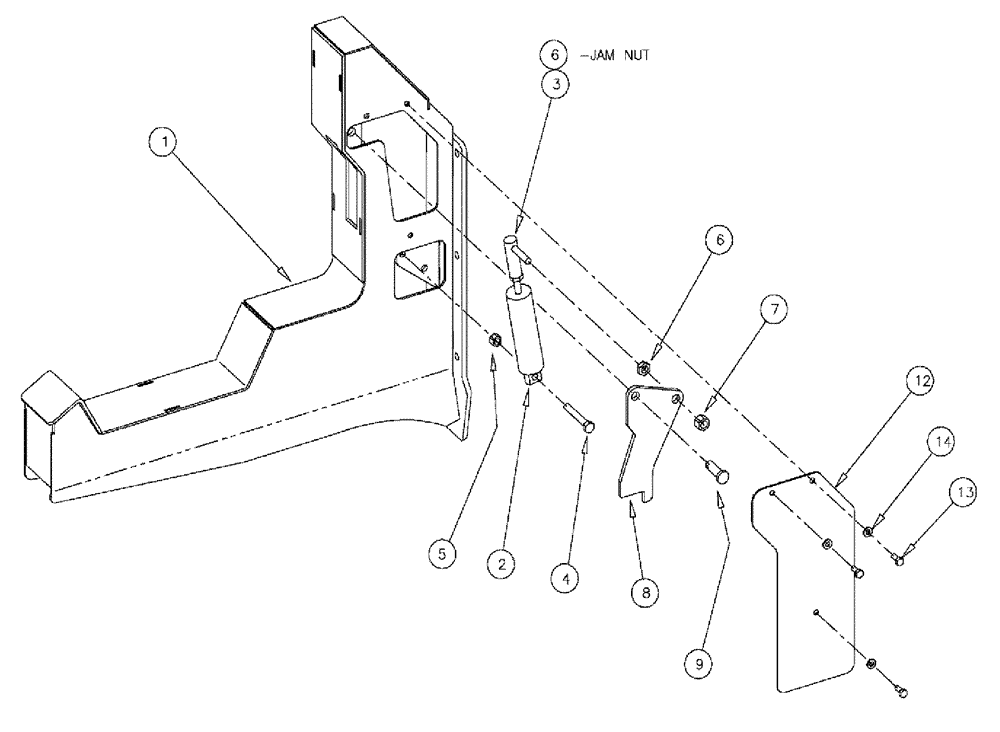 6 -JAM NUT
3
1
6
7
12
14
13
5
2
4
8
9