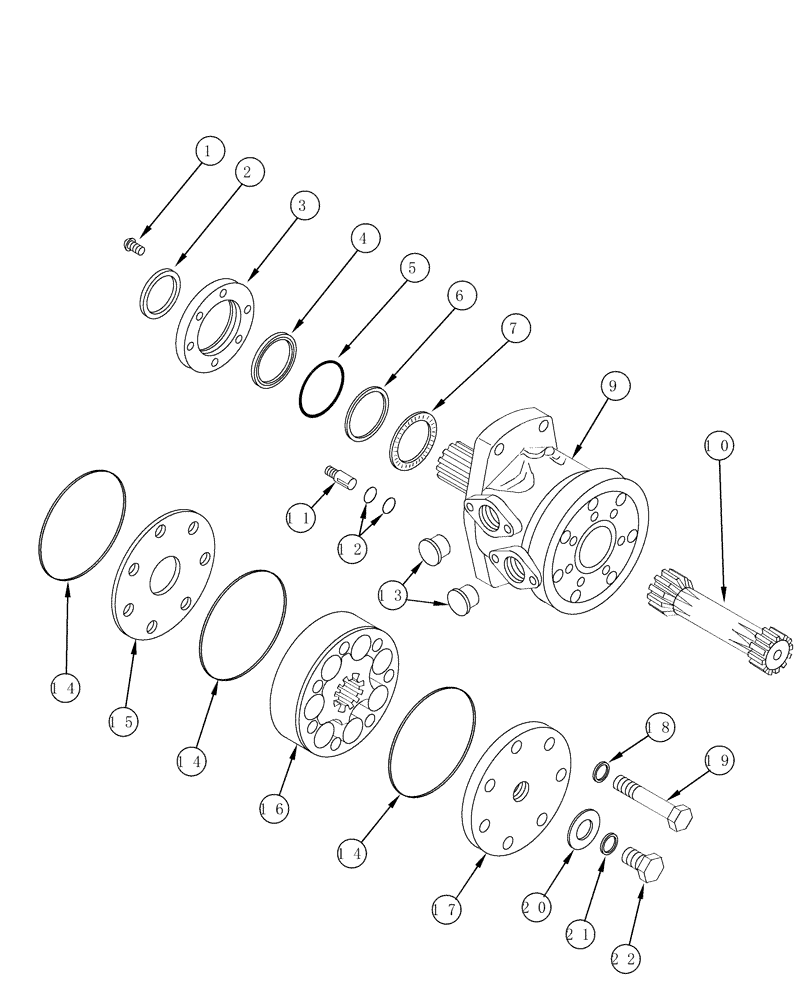 1
2
3
4
5
6
7
9
10
11
12
13
14
15
14
16
14
17
18
19
20
21
22