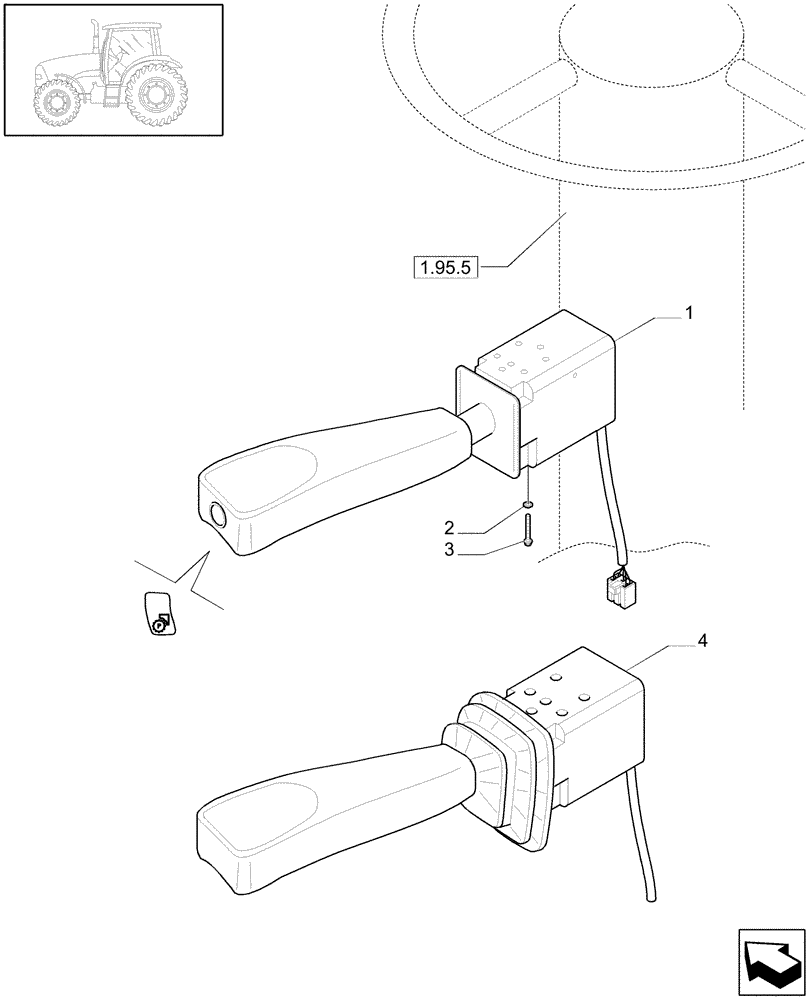 1.95.5

1

2

3

4