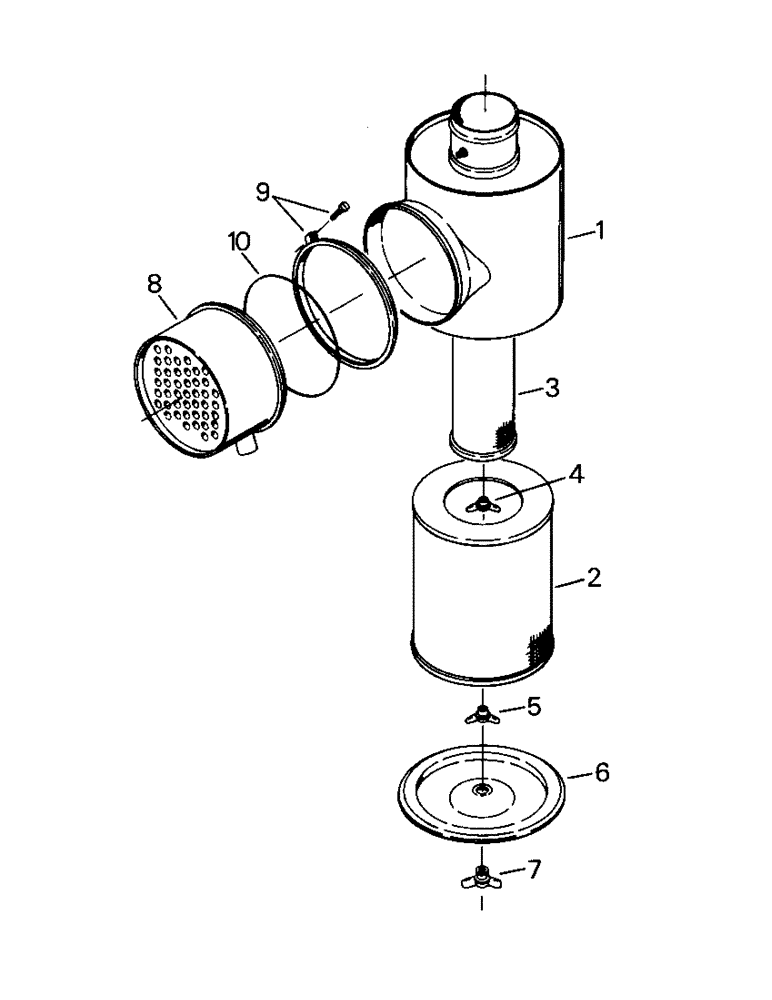 9
10
8
1
3
4
2
5
6
7