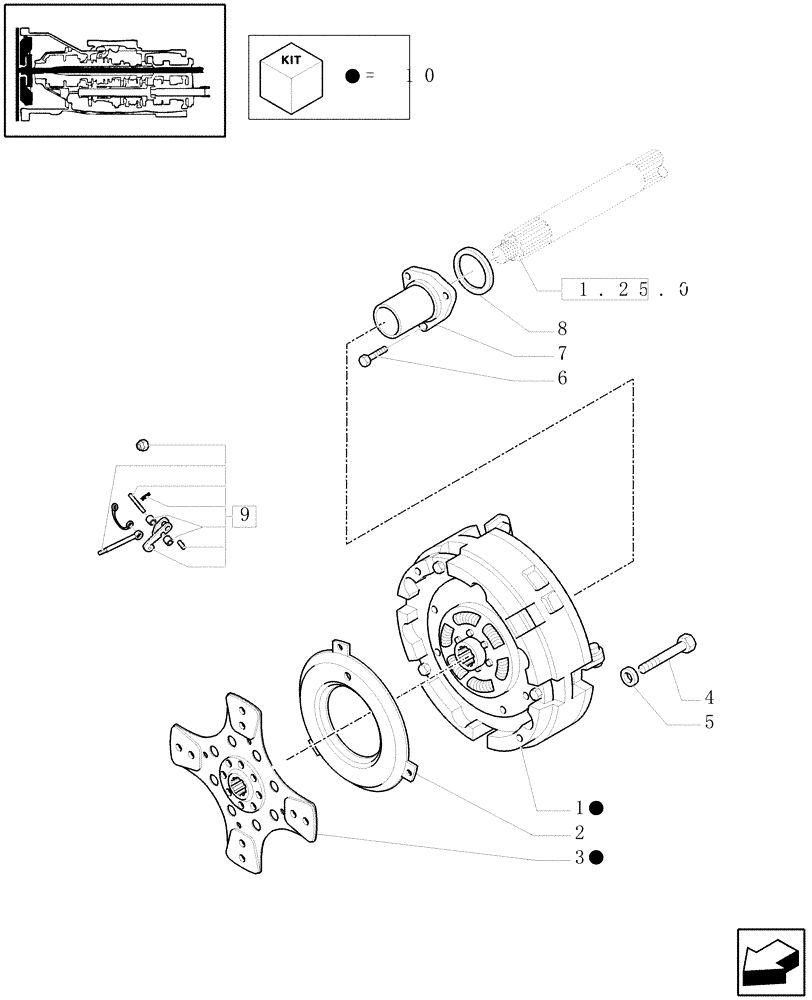 KIT

● = 10

1.25.0

8

7

6

9

4

5

1 ●

2

3 ●