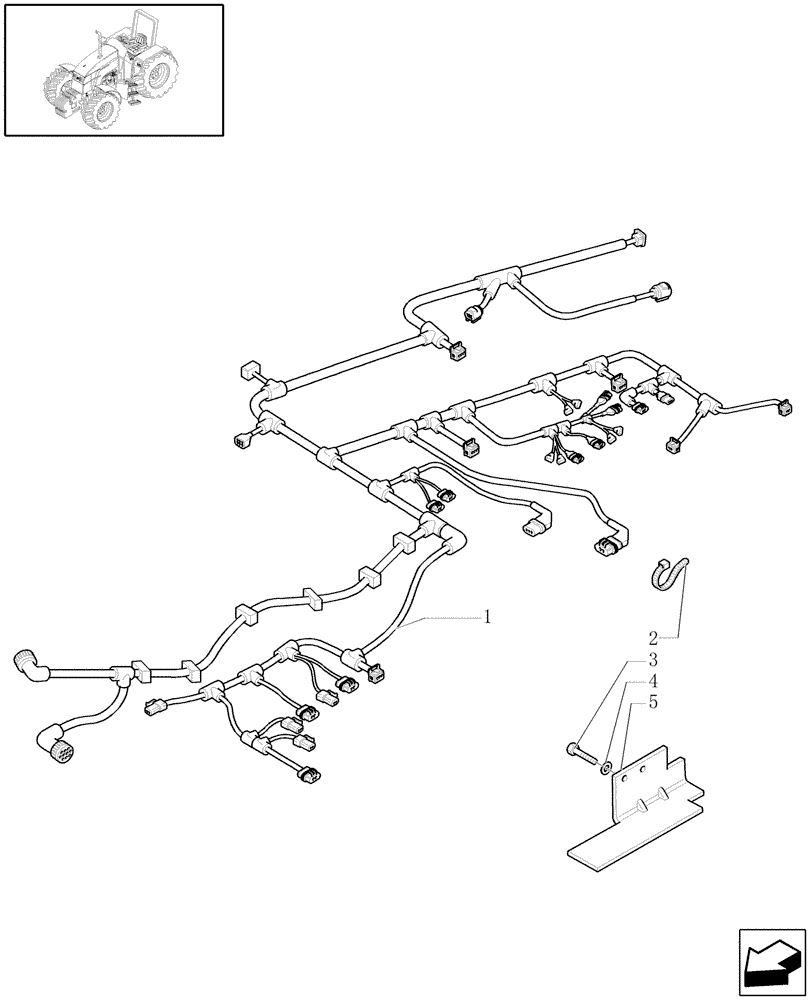 1
2
3
4
5