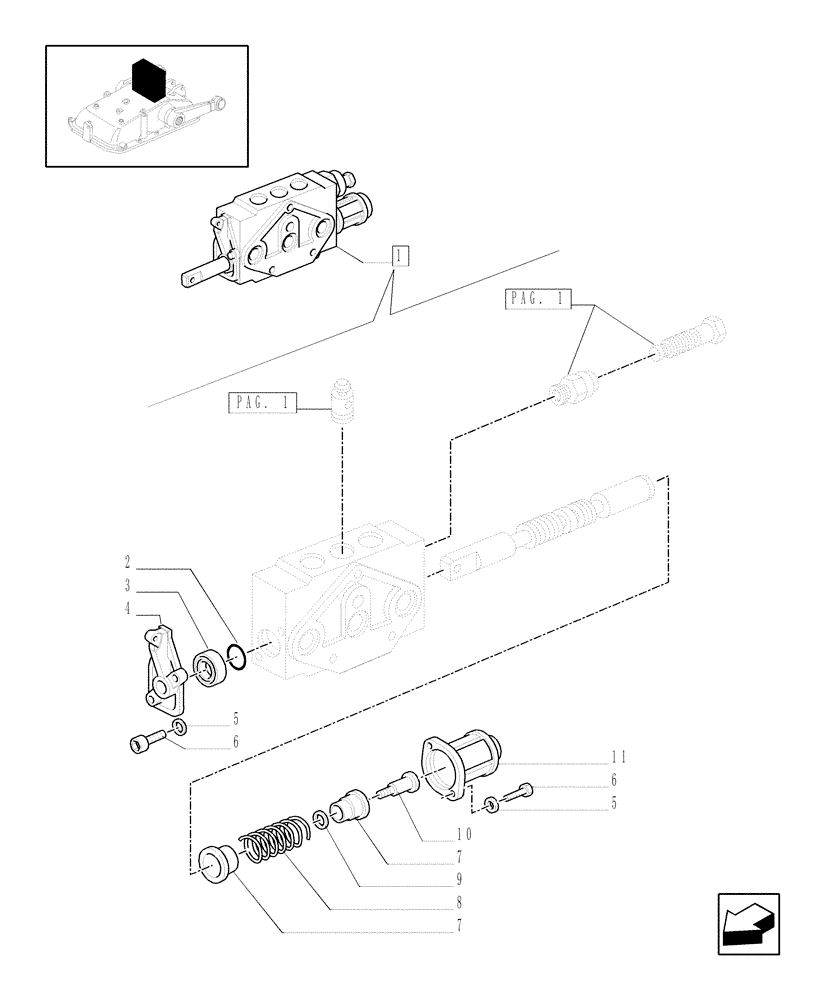 1

PAG. 1

PAG. 1

2

3

4

5

6

11

6

5

10

7

9

8

7