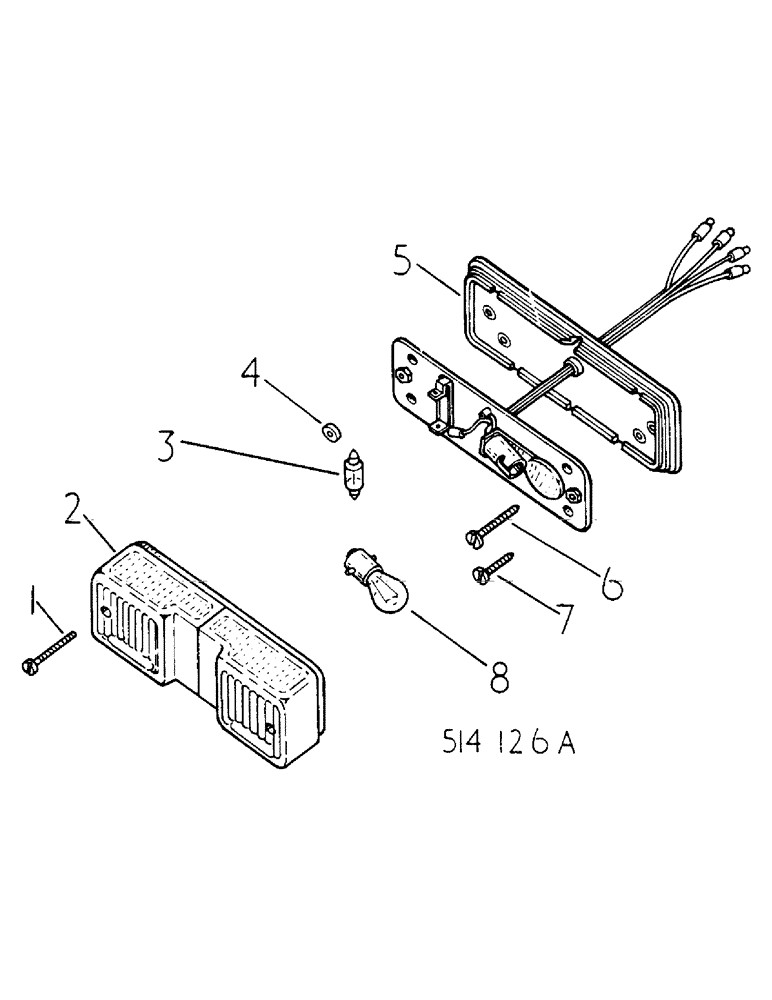 5
4
3
2
1
6
7
8
514 126 A