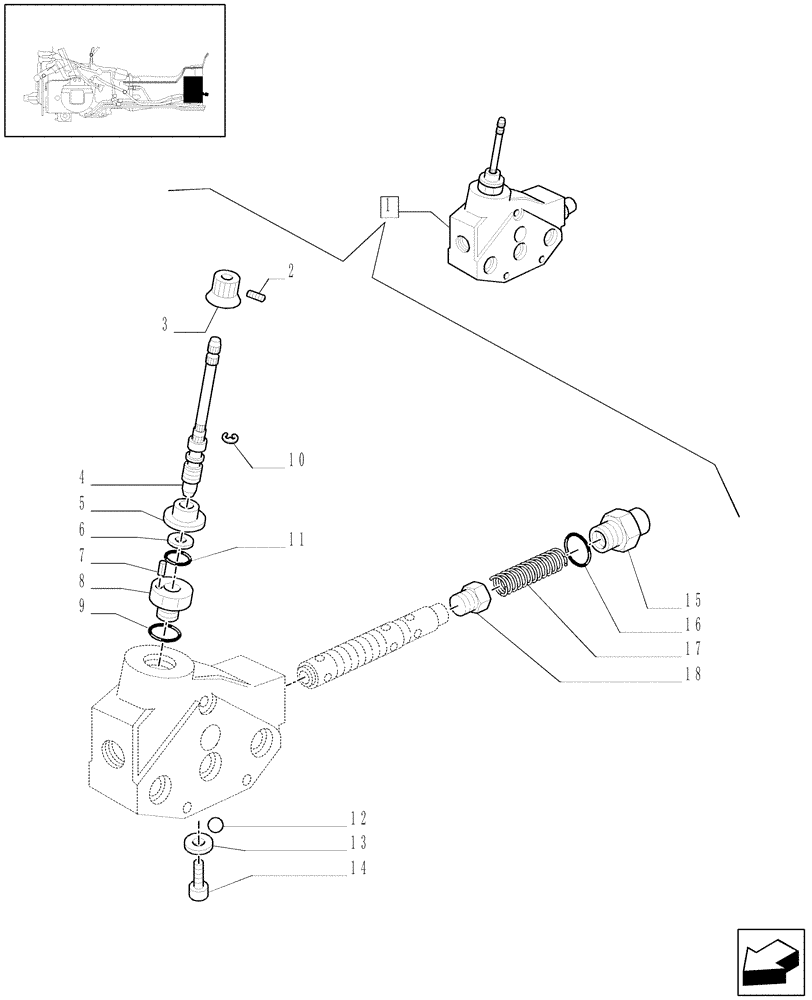 1
2
3
10
4
5
6
11
7
8
9
15
16
17
18
12
13
14