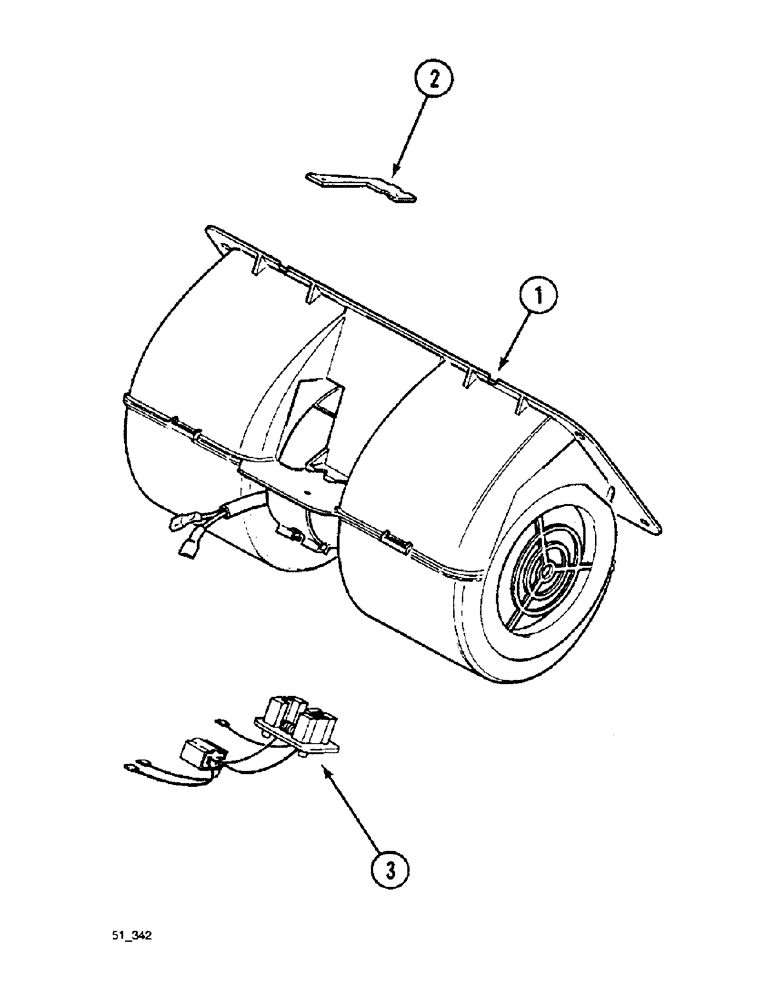 2

1

3

51_342