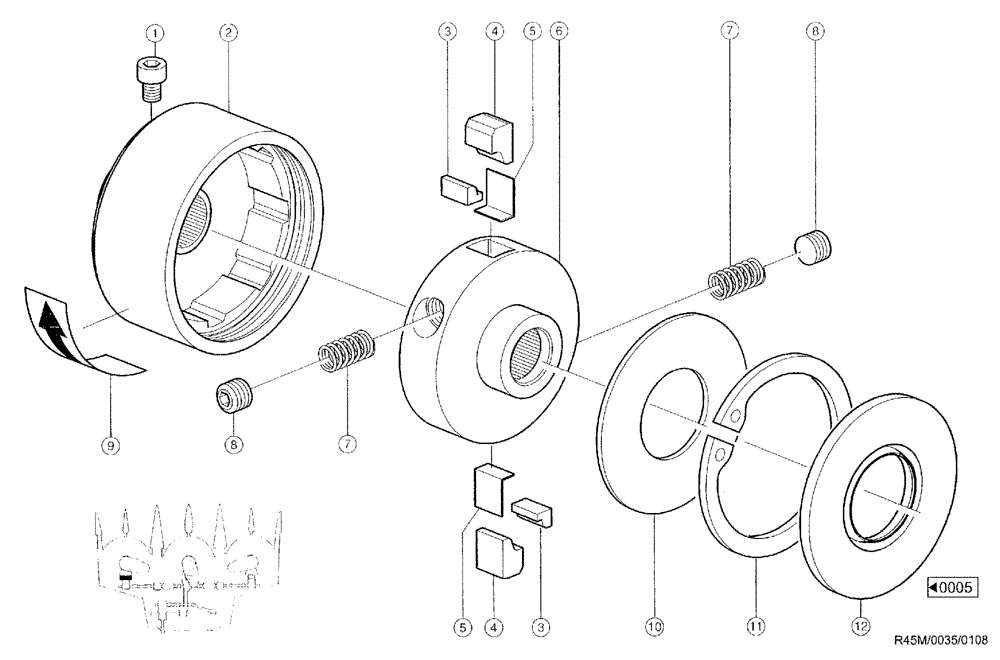 1
2
3
4
5
6
7
8
9
8
7
5
4
3
10
11
12
◀0005
R45M/0035/0108