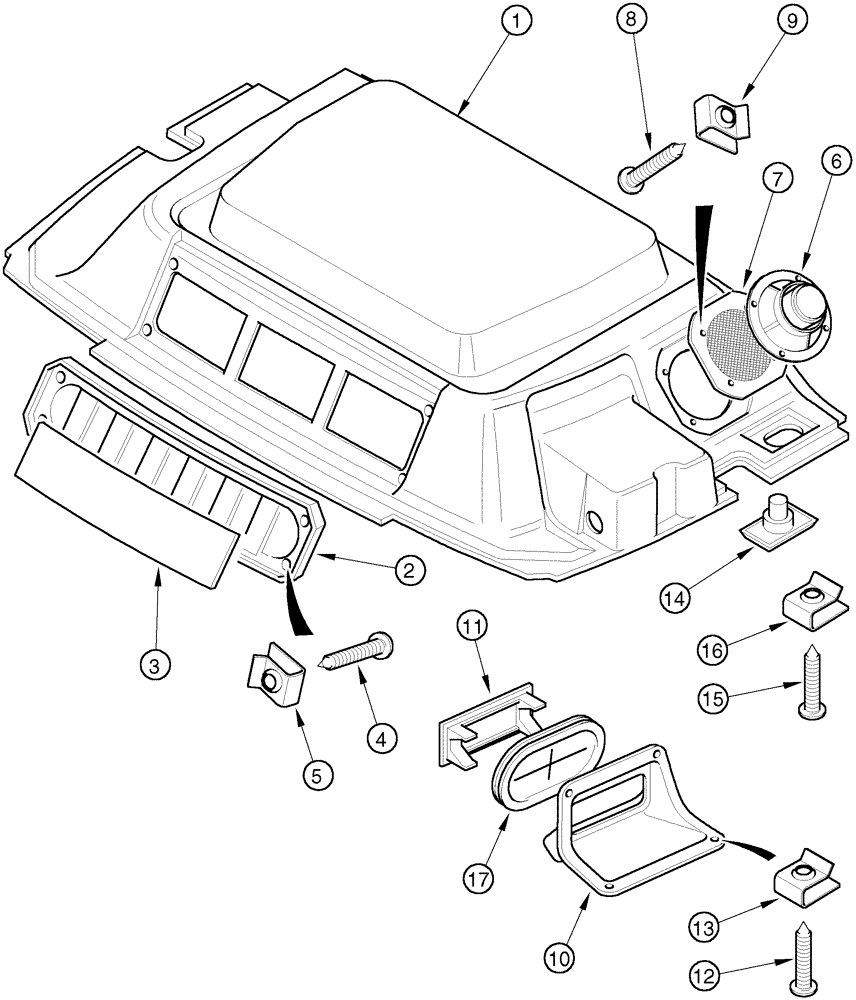 1
8
9
7
6
2
3
4
5
14
16
15
11
17
10
13
12