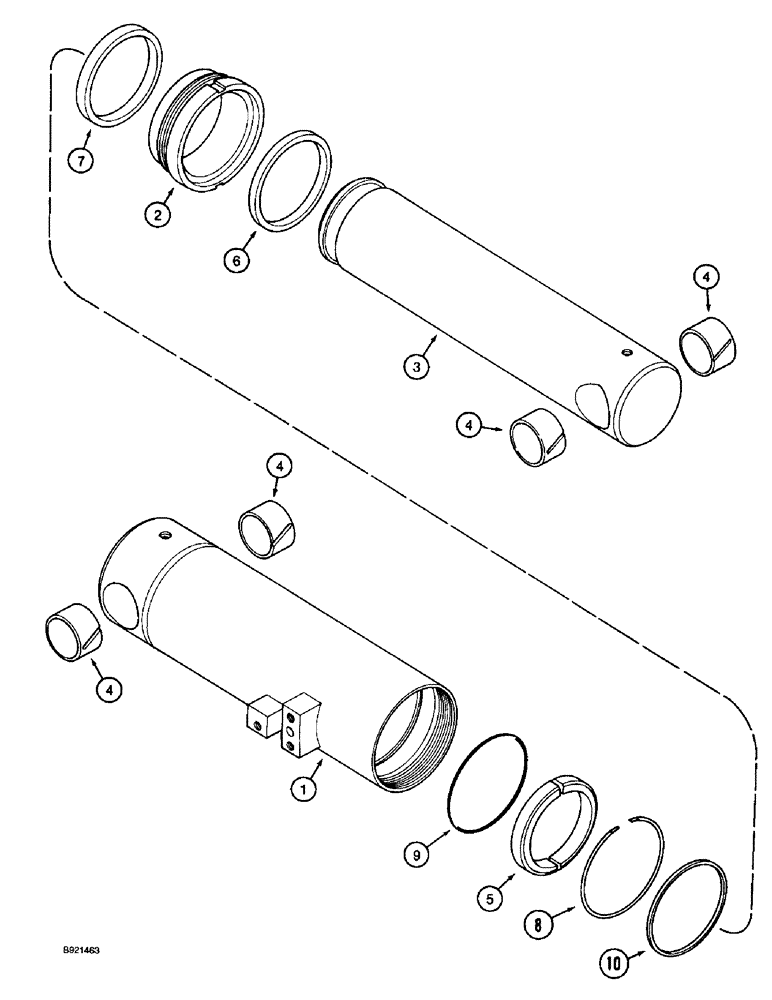 7
2
6
3
4
4
4
4
1
9
5
8
10
B921463