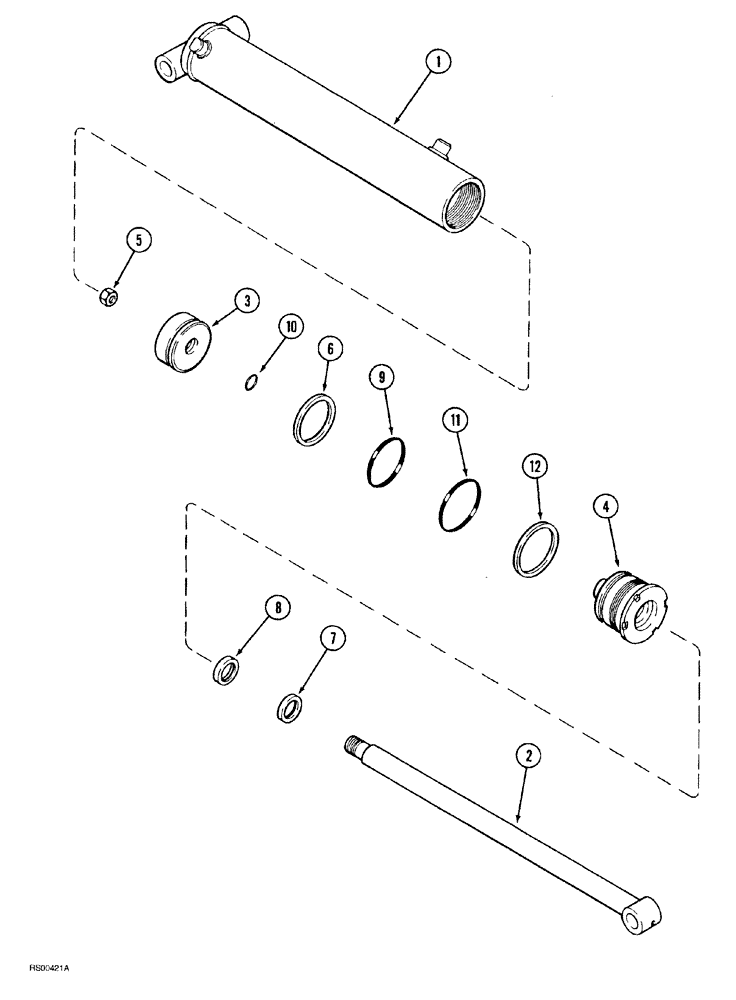 1
5
3
10
6
9
11
12
4
8
7
2
RS00421A