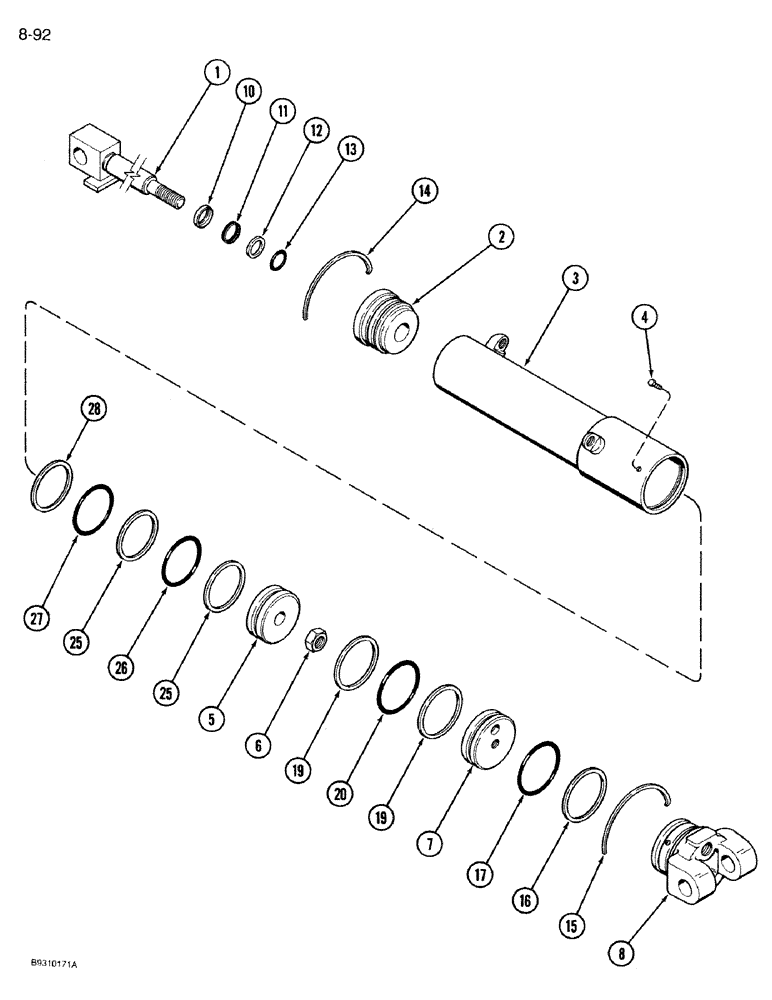 8-92

1
10
11
12
13
14
2
3
4
28
27
25
26
25
5
6
19
20
19
7
17
16
15
8

B9310171A