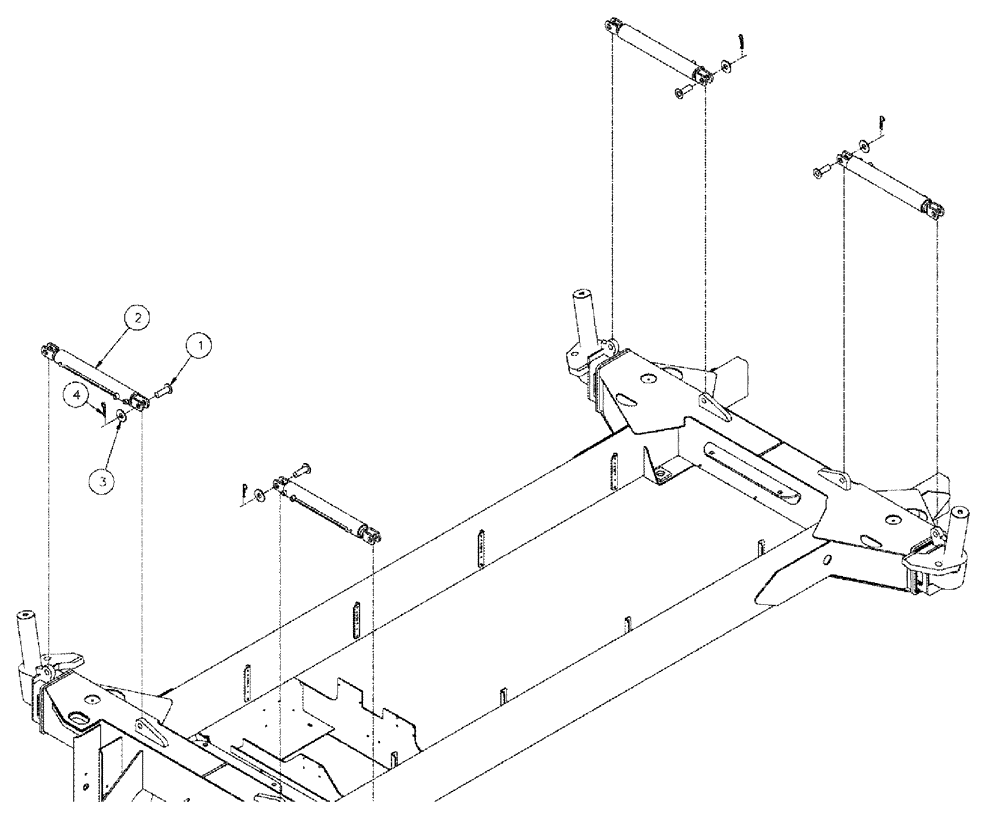 2
1
4
3