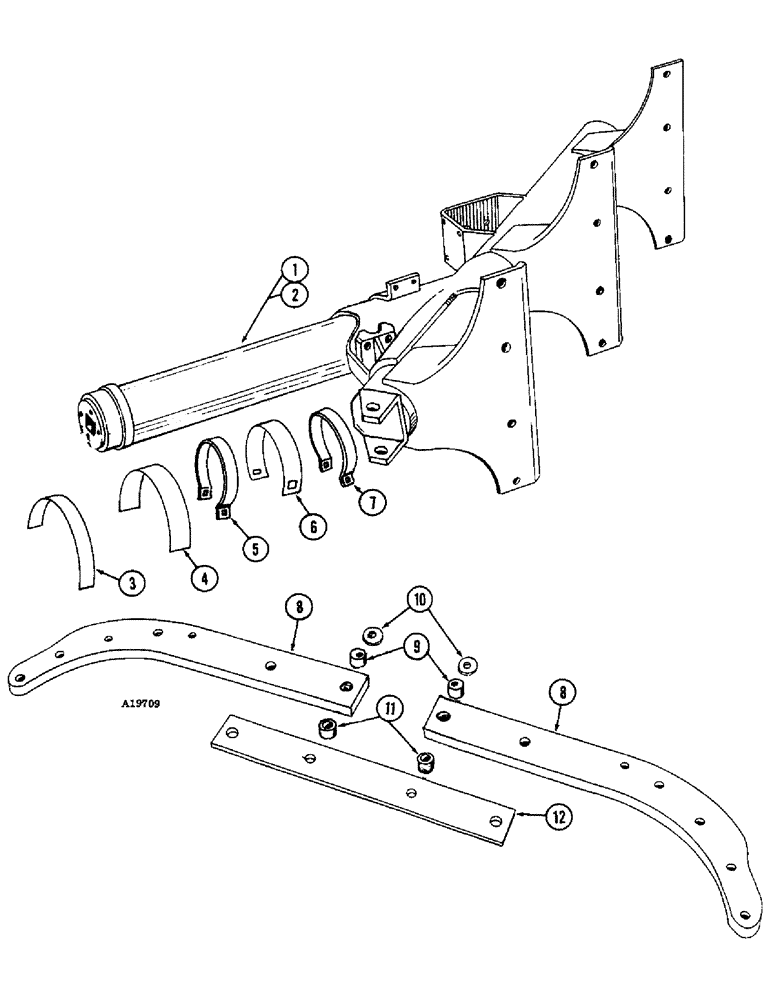 1
2
3
4
5
6
7
8
10
9
8
A19709
11
12