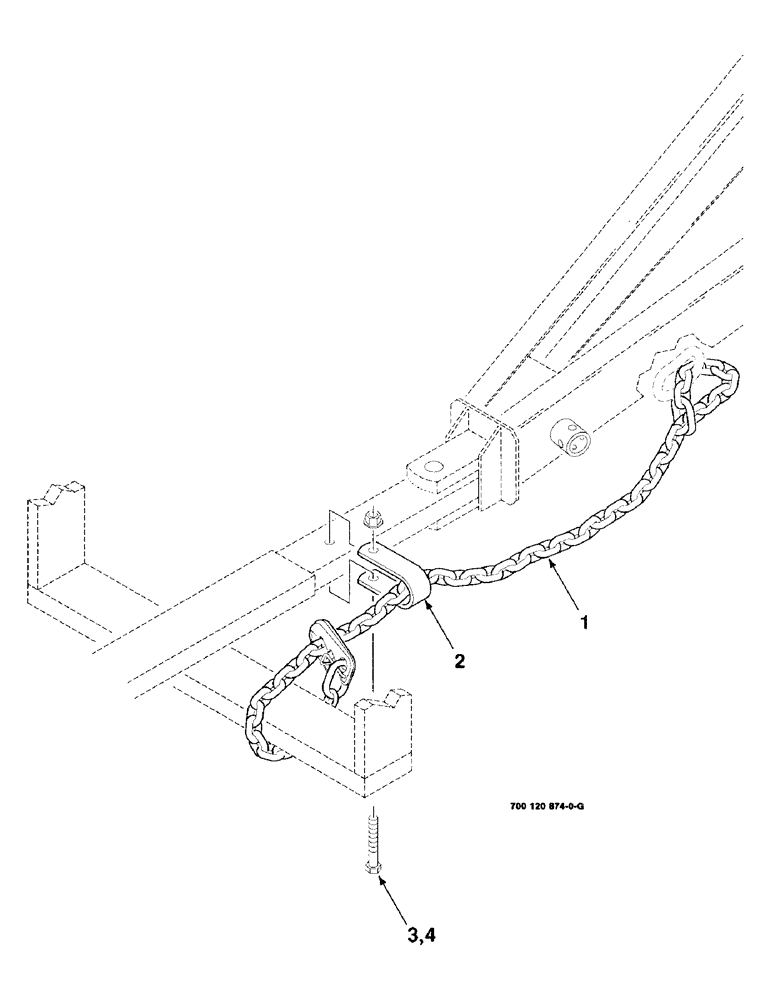 1

2

700 120 874-0-G

3,4