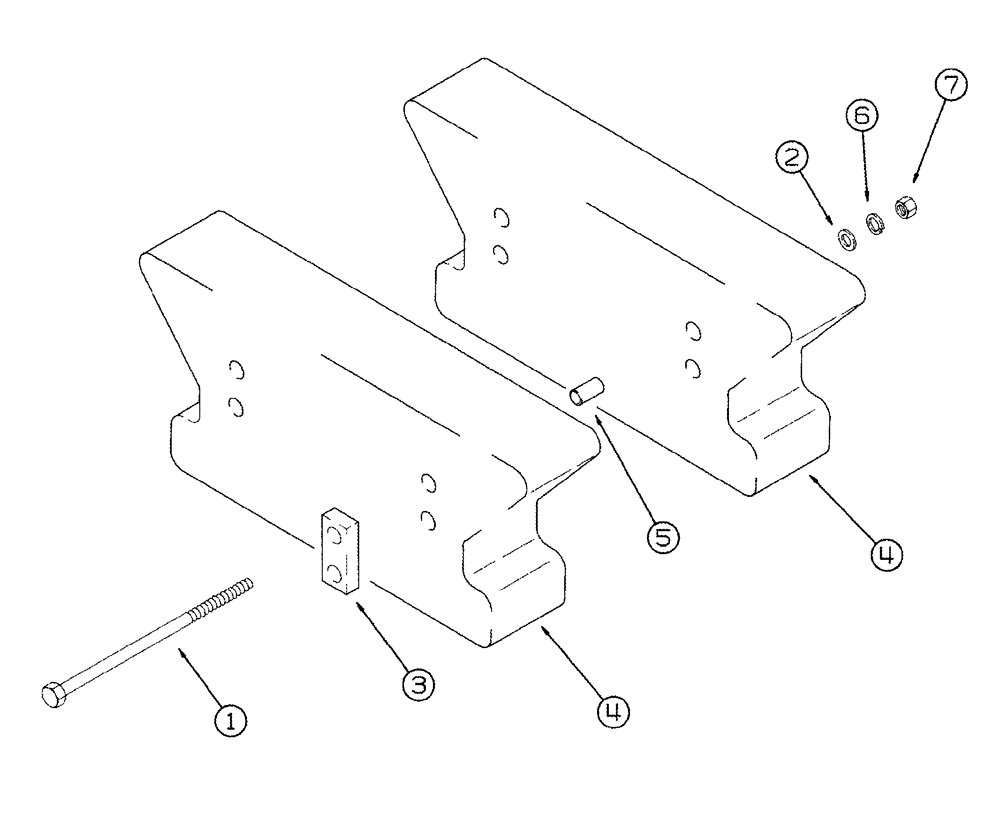 7
6
2
5
4
3
4
1