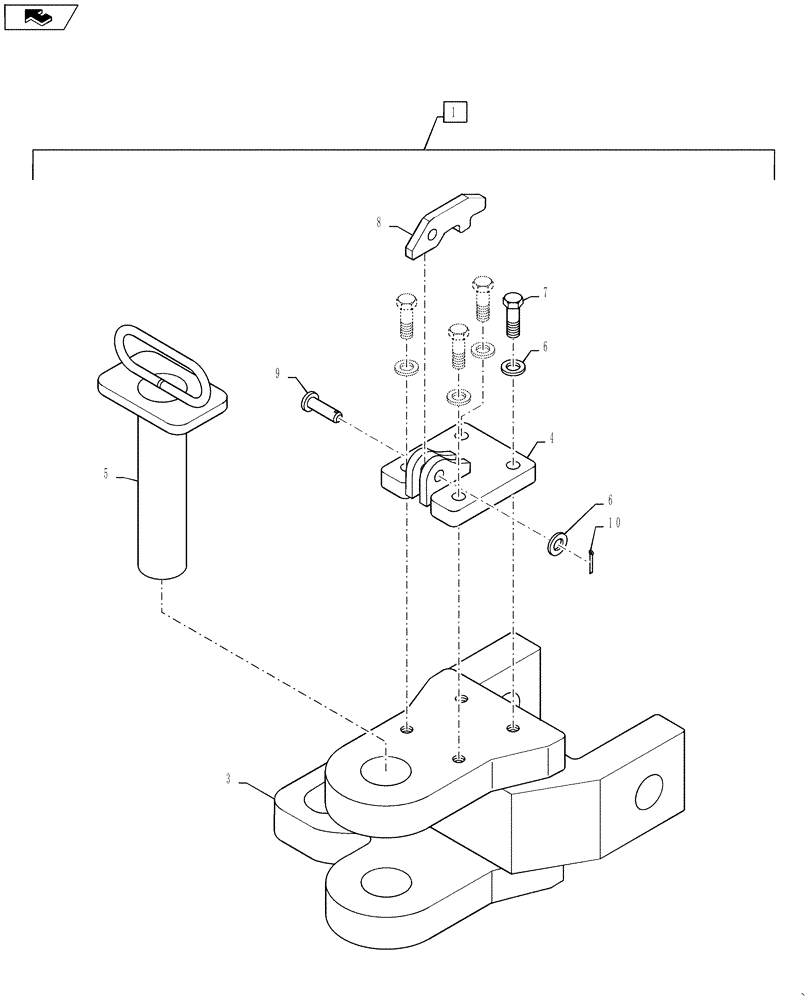 1

8

7

6

9

4

5

6

10

3