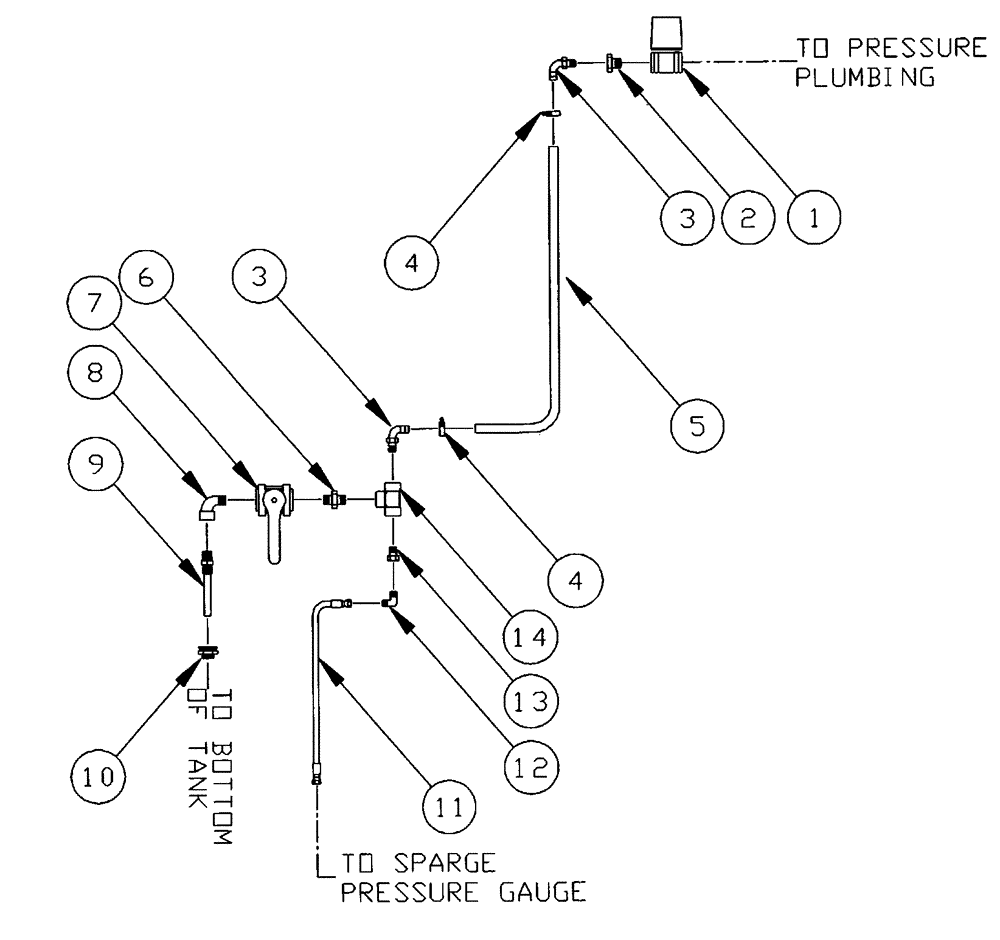 TO PRESSURE PLUMBING

3
2
1

4

6
3
7

8

5

9

4

14

13

12

10

TO BOTTOM OF TANK

11

TO SPARGE PRESSURE GAUGE