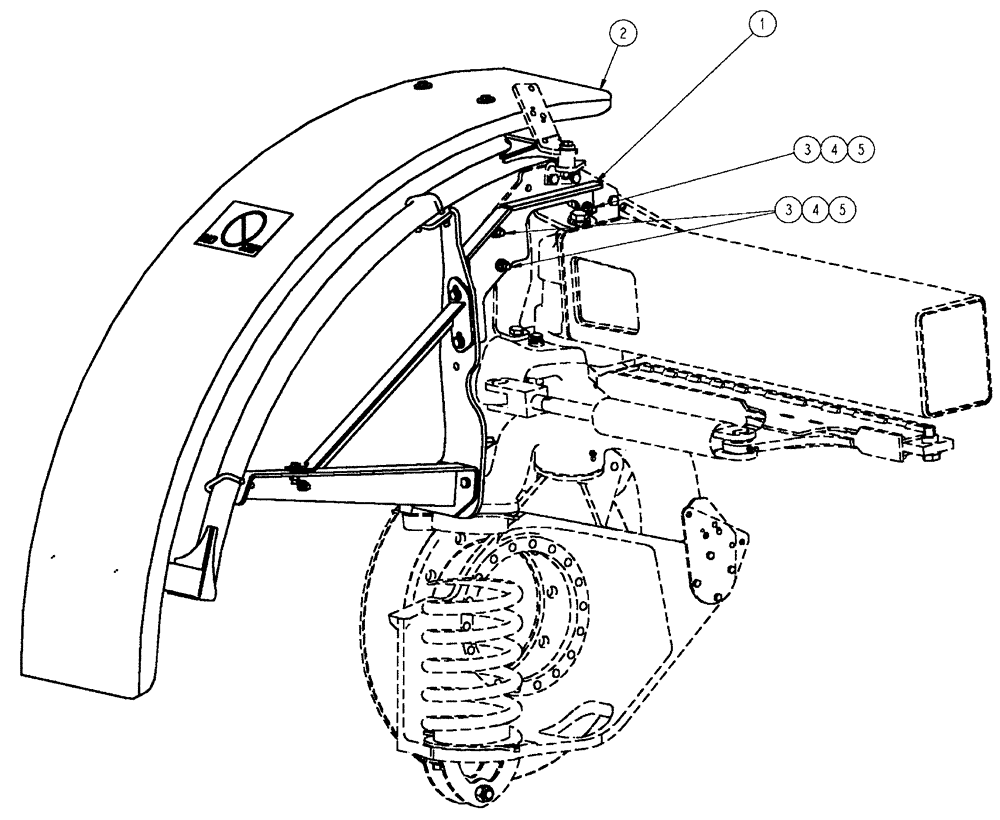 2

1

3 4 5

3 4 5