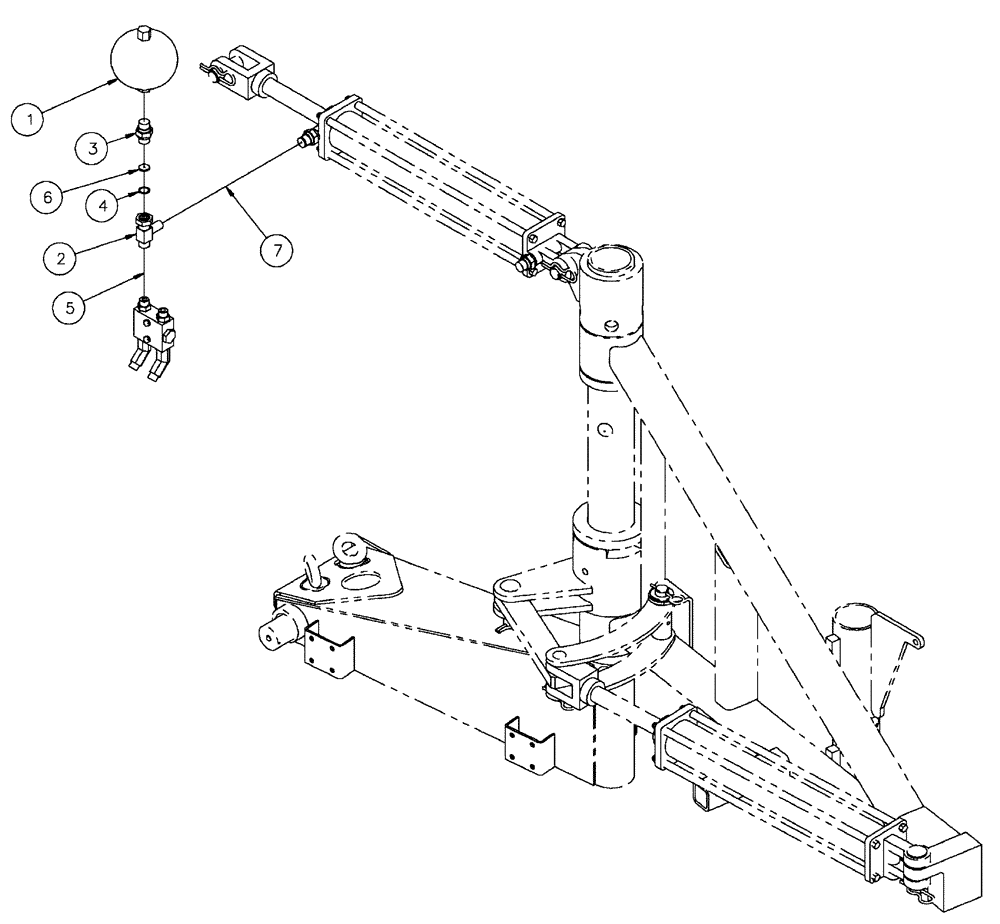 1
3
6
4
2
7
5