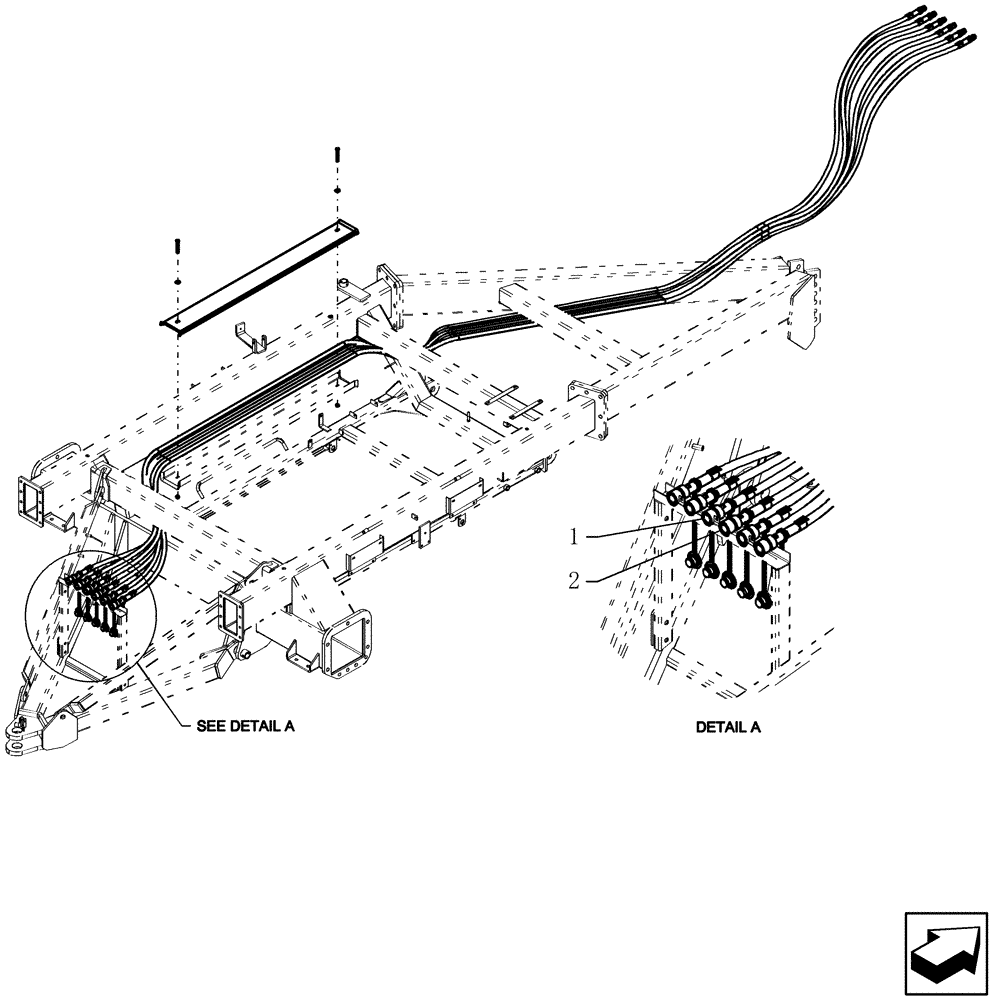 1
2
SEE DETAIL A
DETAIL A