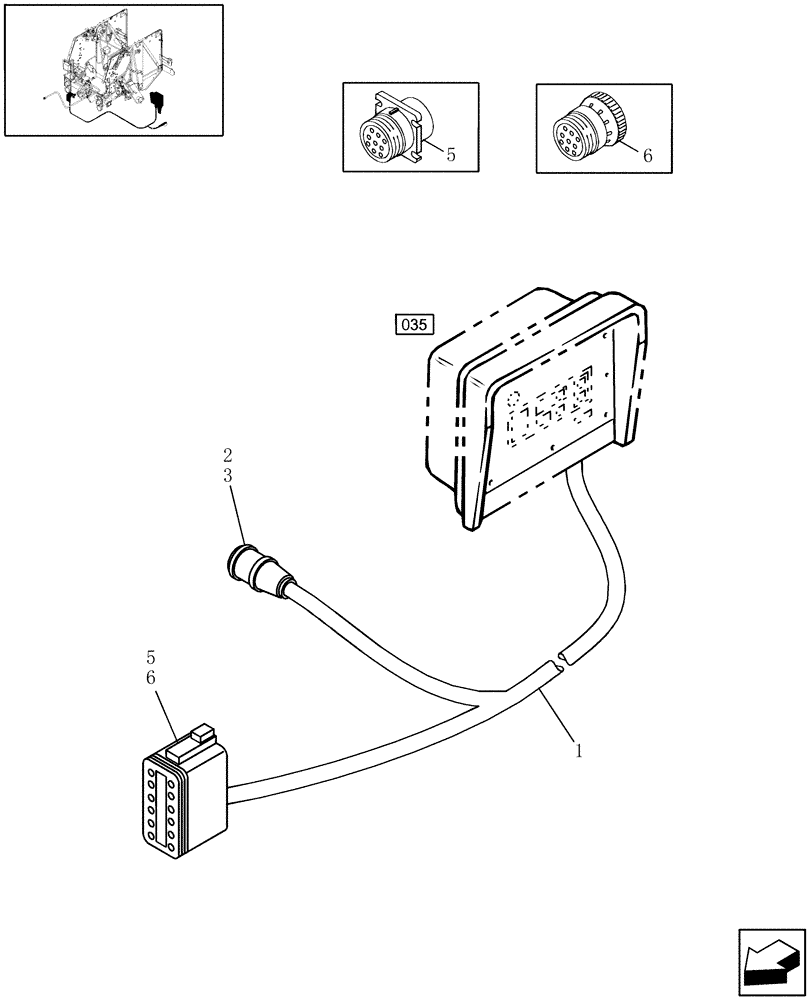 5

6

035

2
3

5
6

1