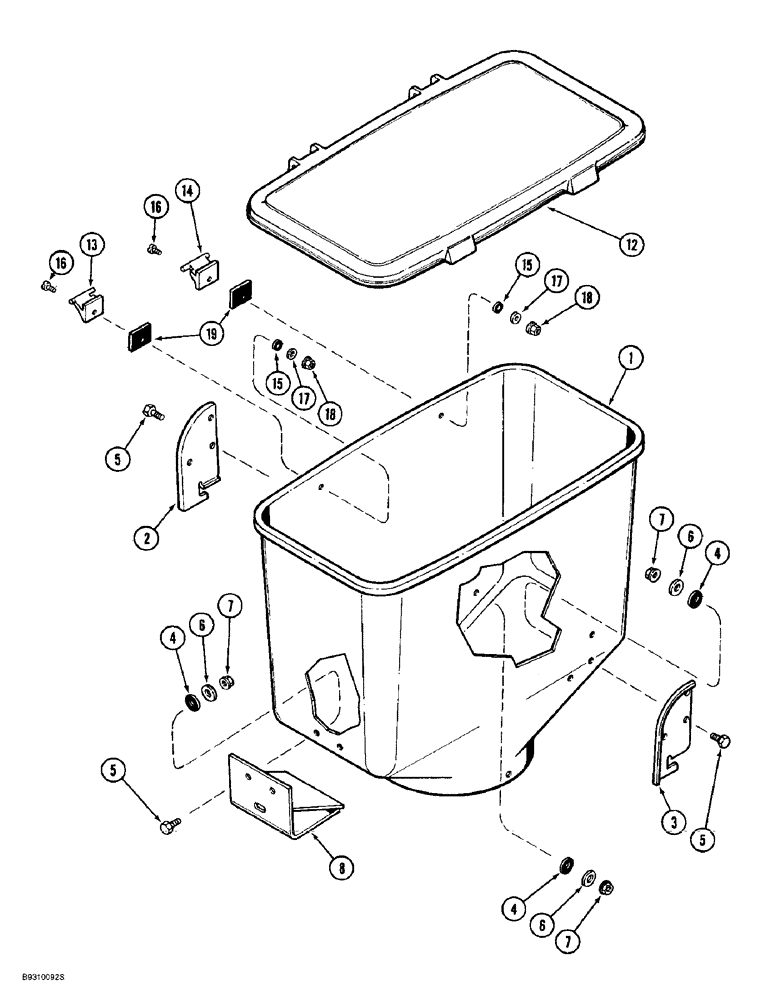 16
14
16
13
12
15
17
18
19
15
17
18
1
5
2
7
6
4
4
6
7
5
8
3
5
4
6
7
B9310092S