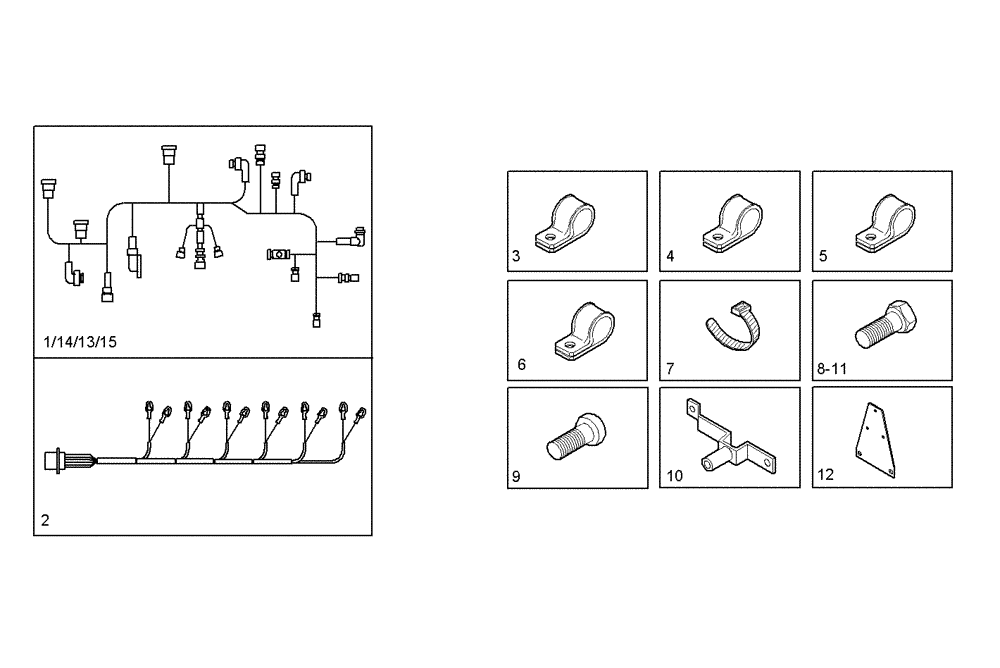 1/14/13/15

2

3

4

5

6

7

8-11

9

10

12