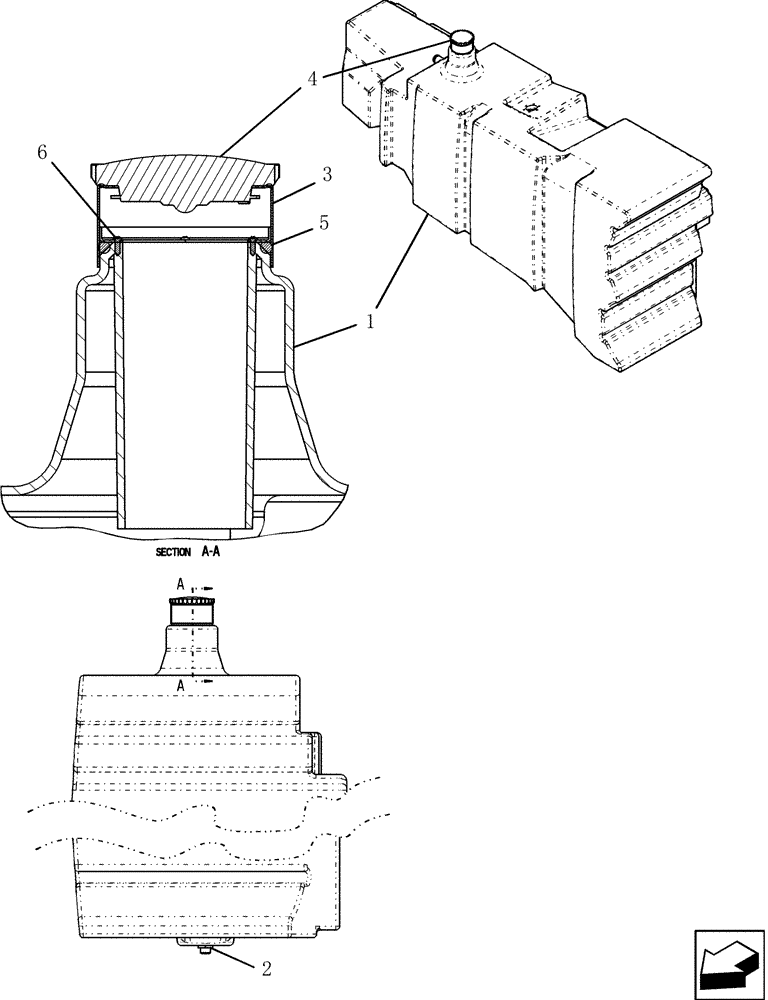 4
6
3
5
1
SECTION A-A
A
A
2