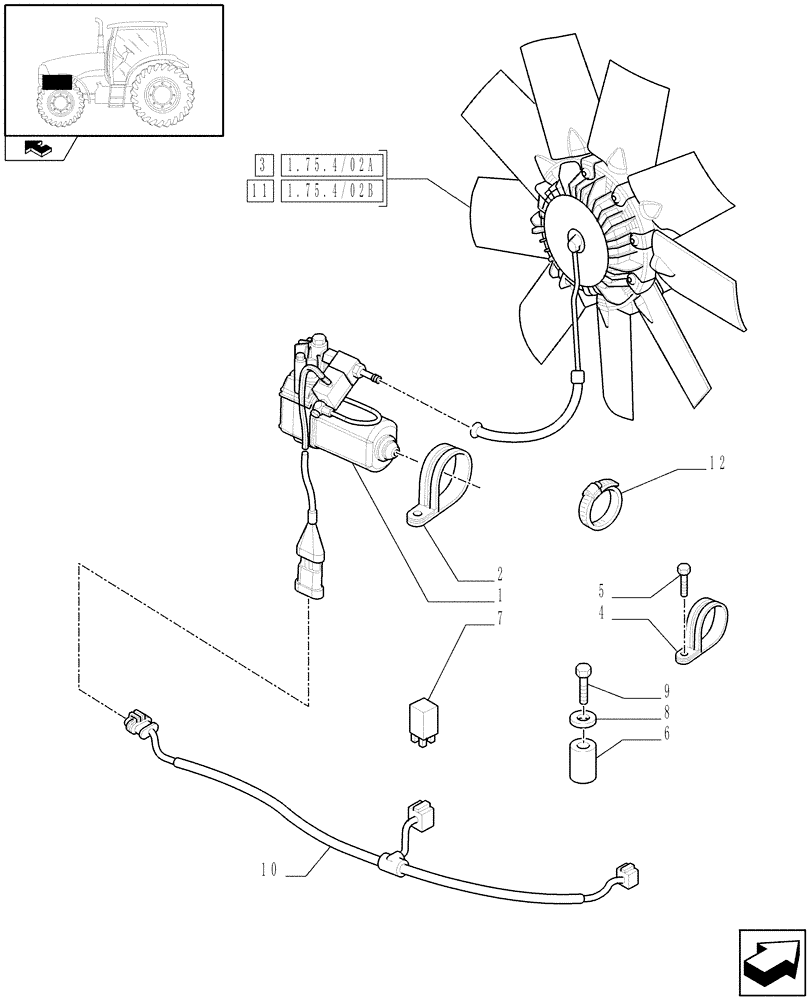 3 1.75.4/02A
11 1.75.4/02B

12
2
1
7
5
4
9
8
6
10