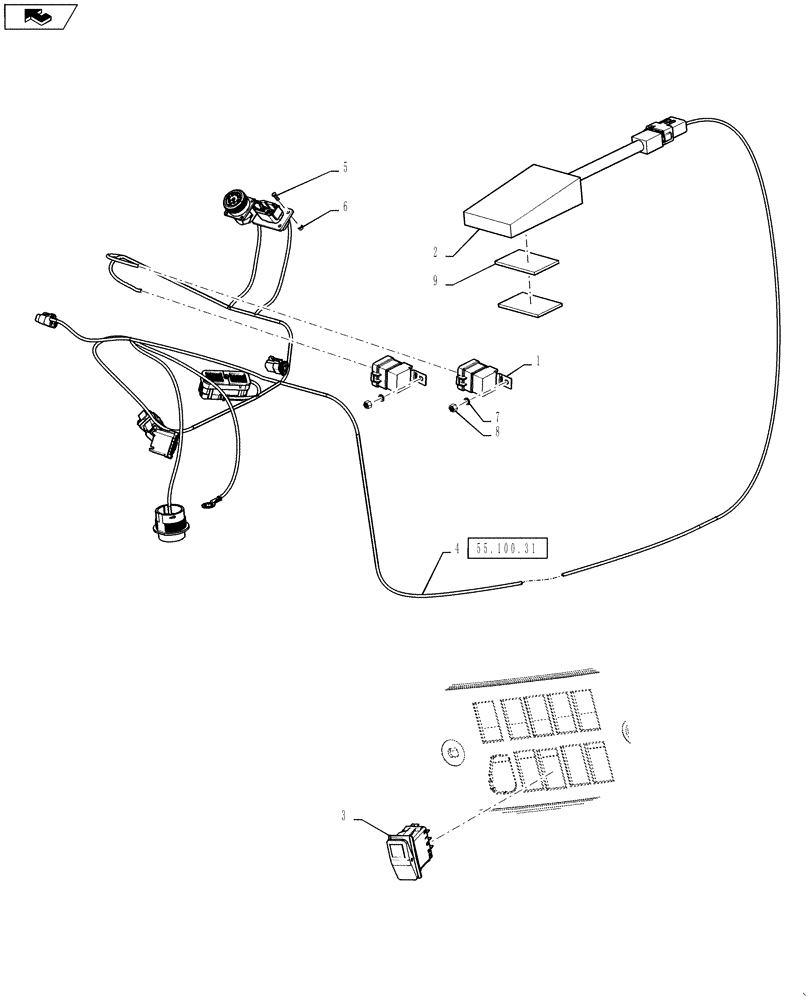 5
6
2
9
1
7
8
4
55.100.31
3