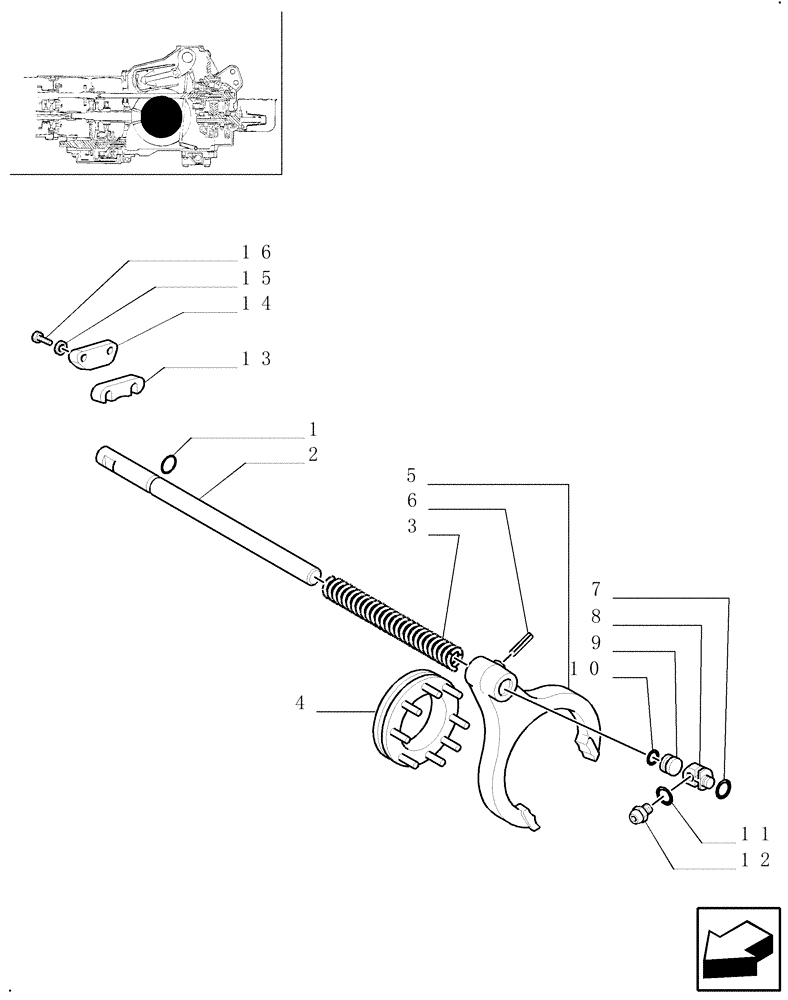 16
15
14
13
1
2
5
6
3
7
8
9
10
4
11
12