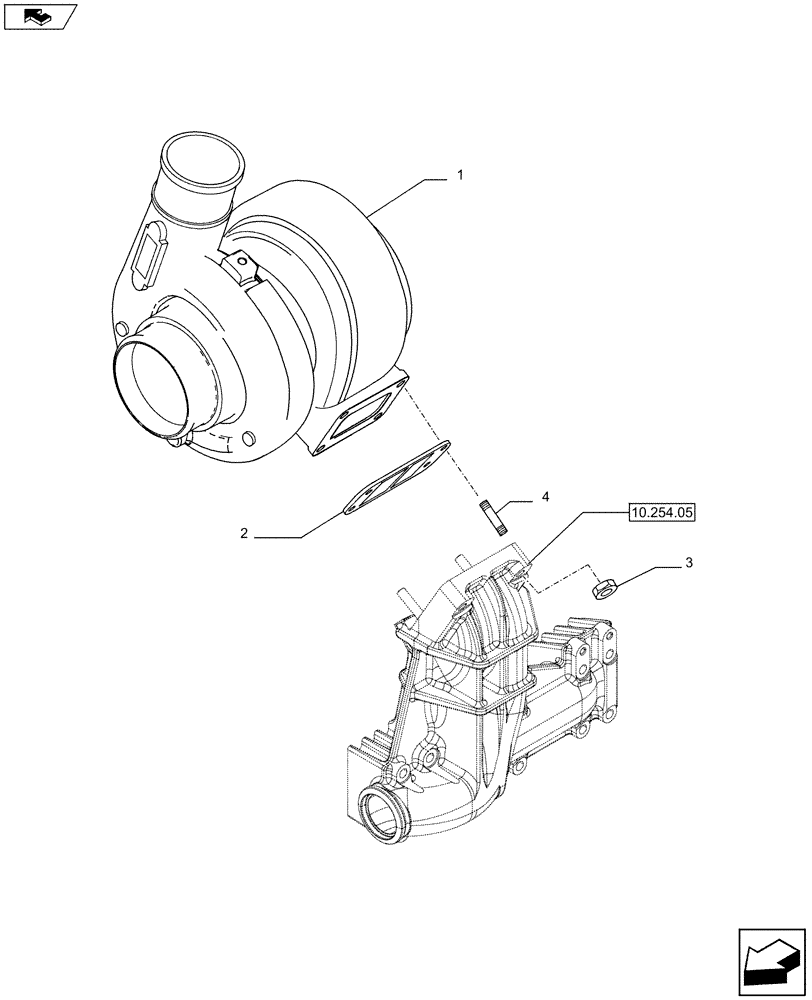 1
2
4
10.254.05
3