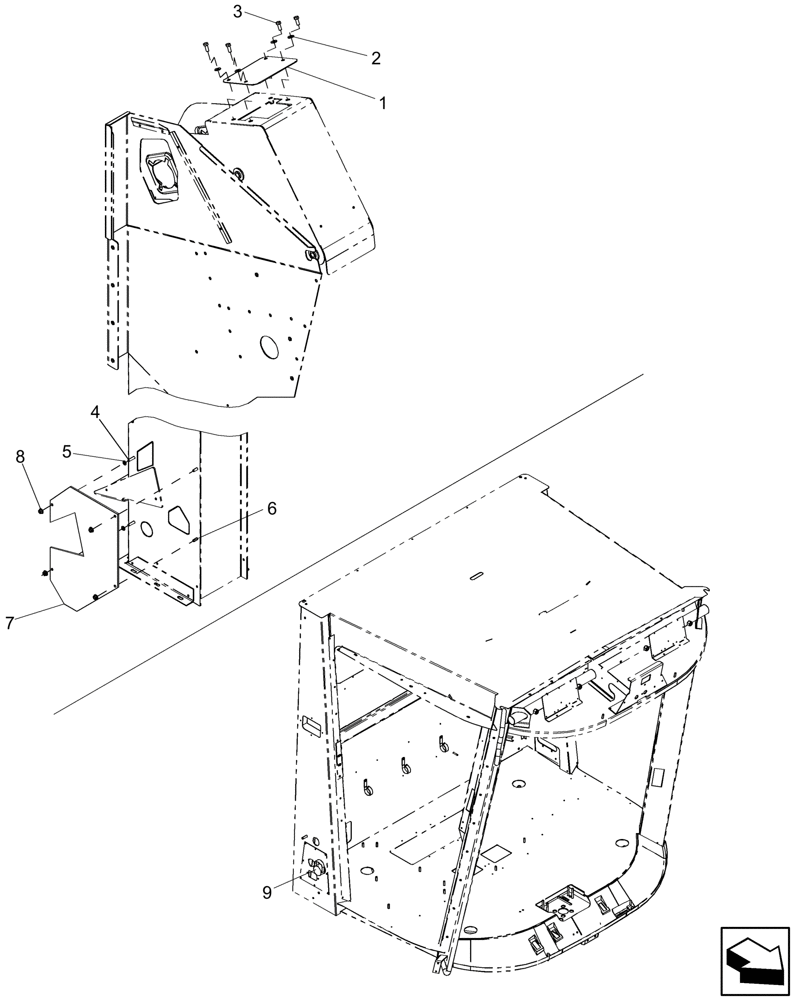 3
2
1
4
5
8
6
7
9