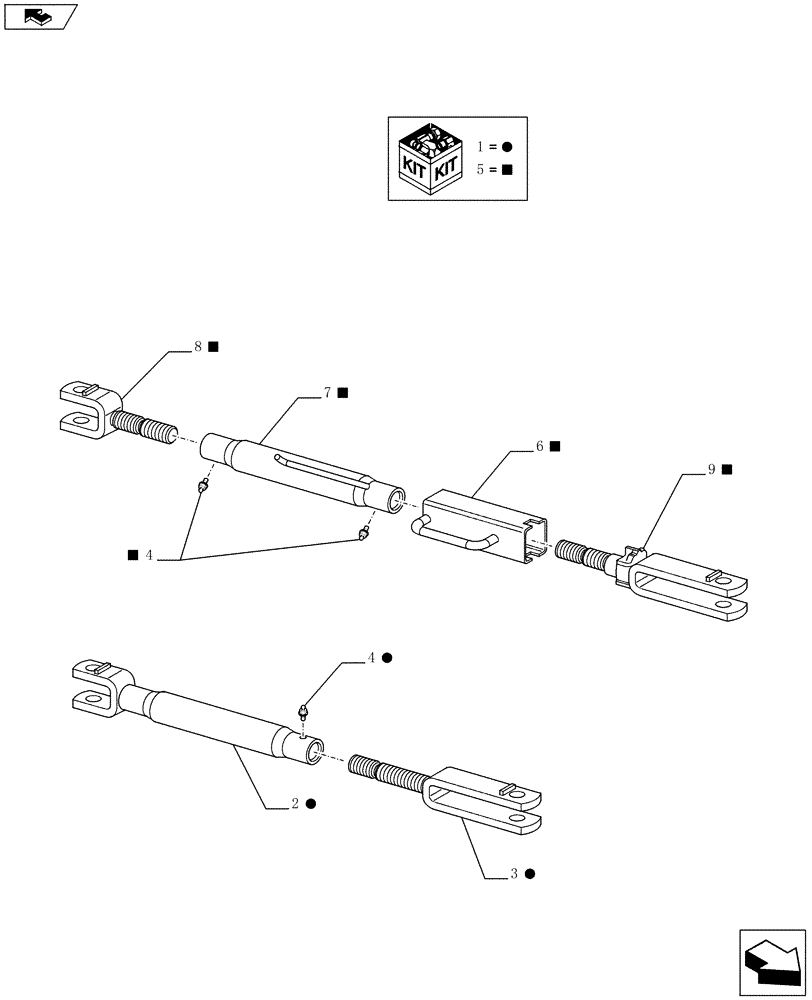 KIT KIT

1 = ●
5 = ■

8 ■
7 ■
6 ■
9 ■
■ 4
4 ●
2 ●
3 ●