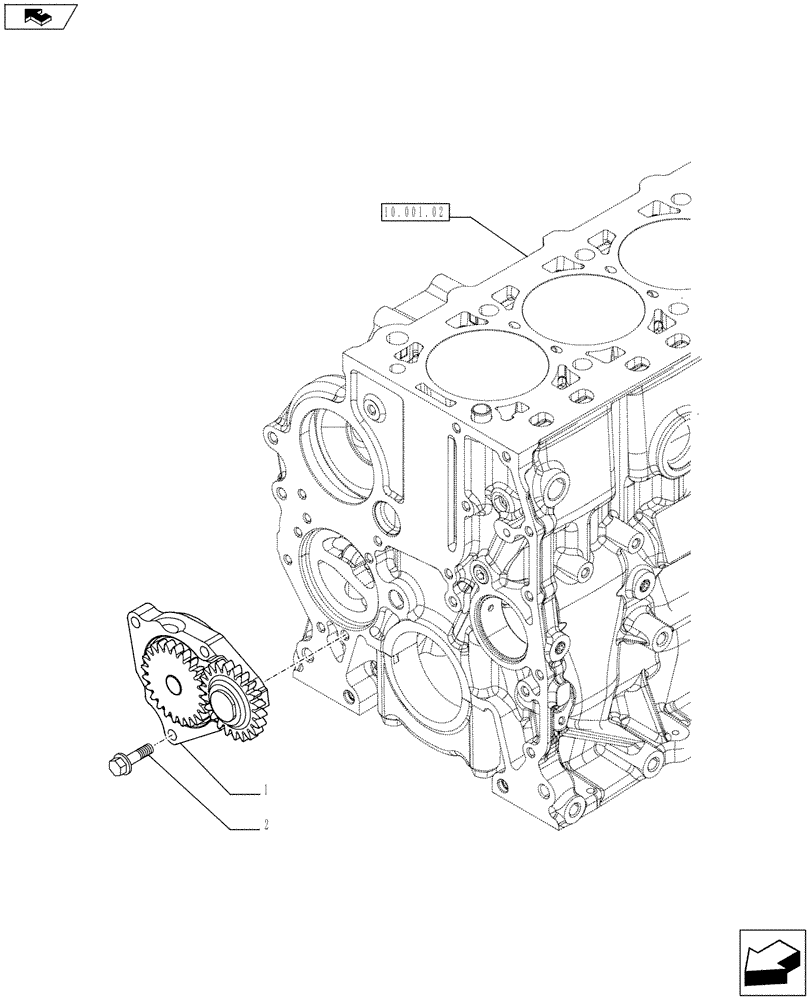 10.001.02

1

2