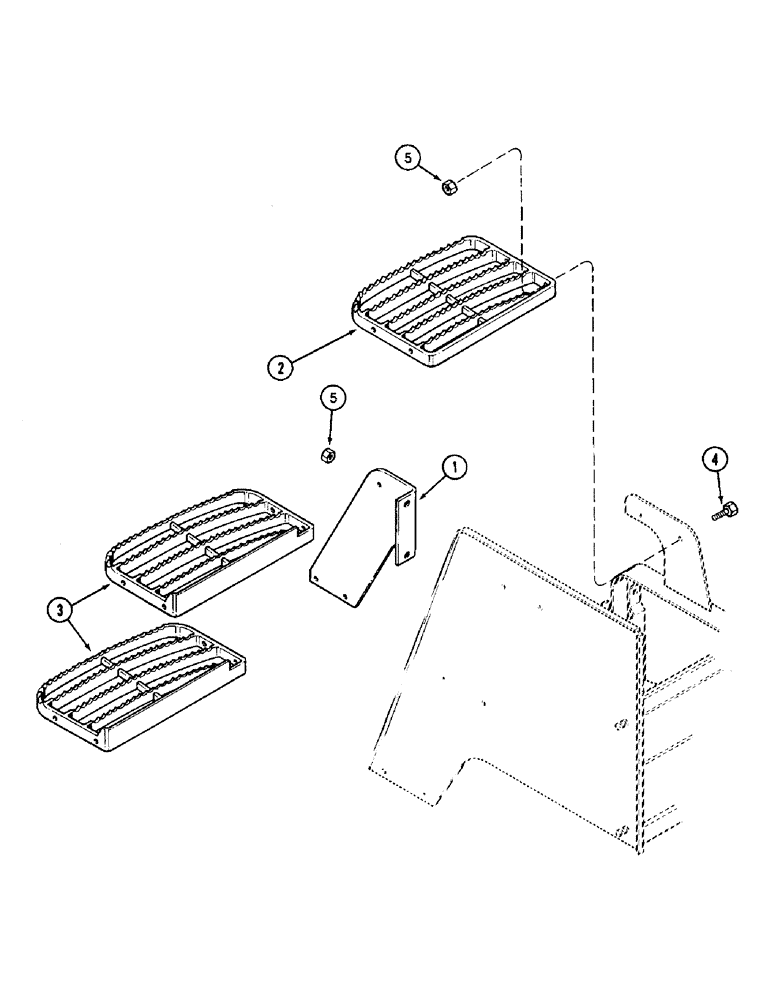 5
2
5
1
4
3