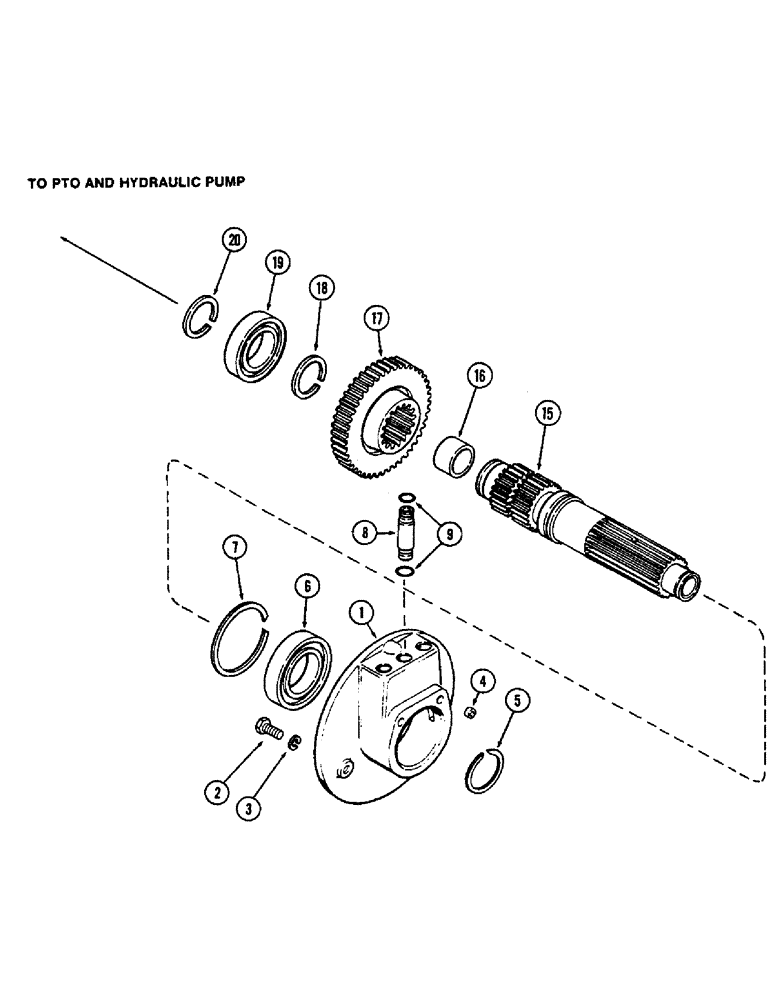 TO PTO AND HYDRAULIC PUMP

20
19
18
17
16
15
8
9
7
6
1
4
5
2
3