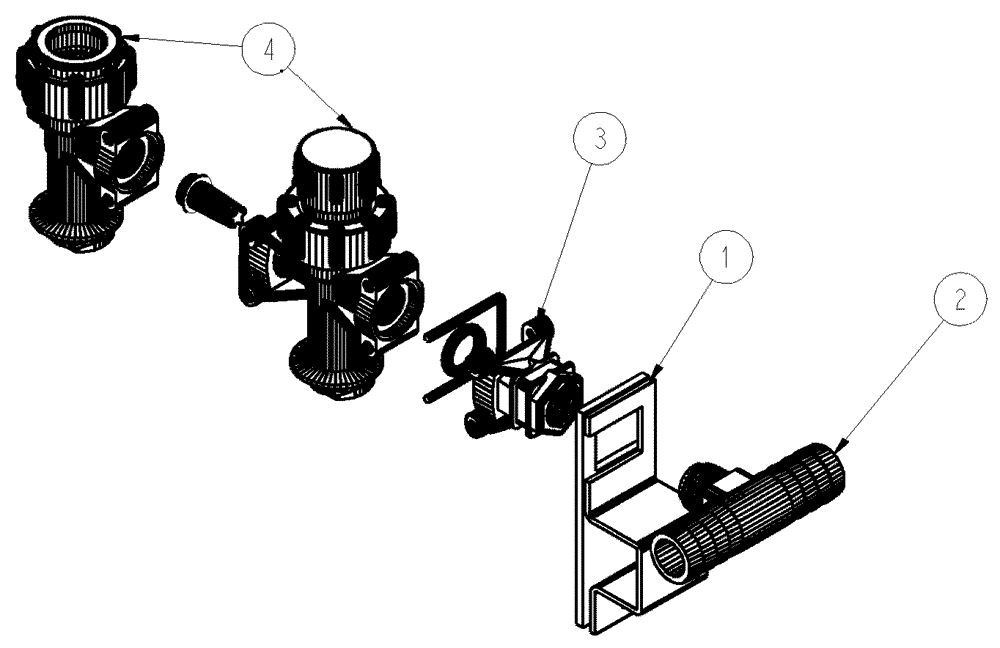 4
3
1
2