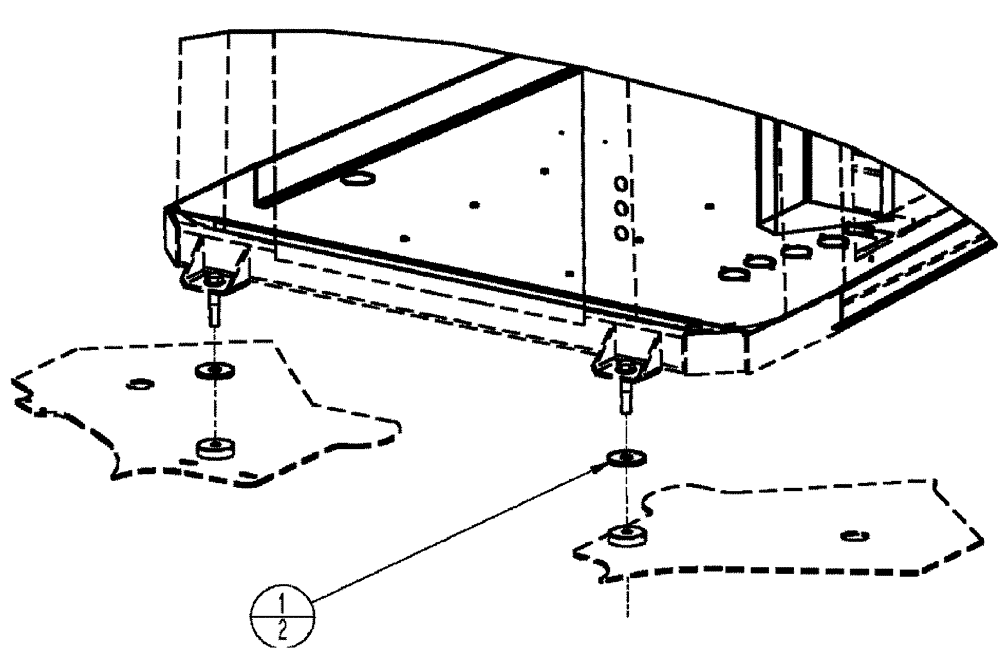 1
2