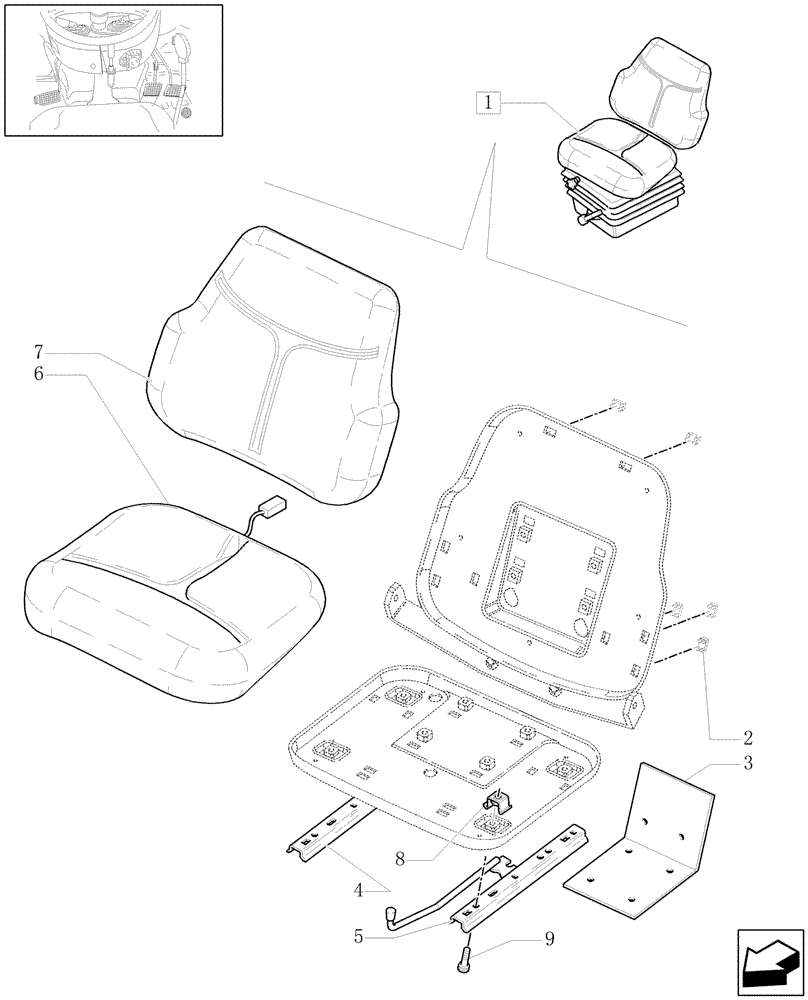 1

7
6

2
3

8

4

5
9