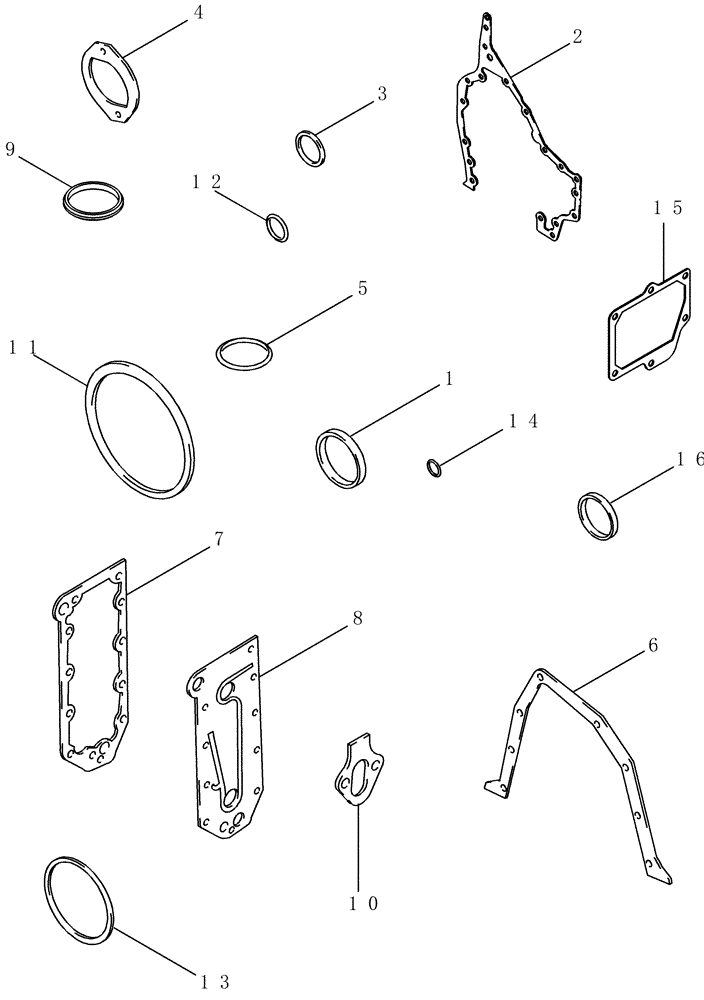 4
2
3
9
12
15
5
11
1
14
16
7
8
6
10
13