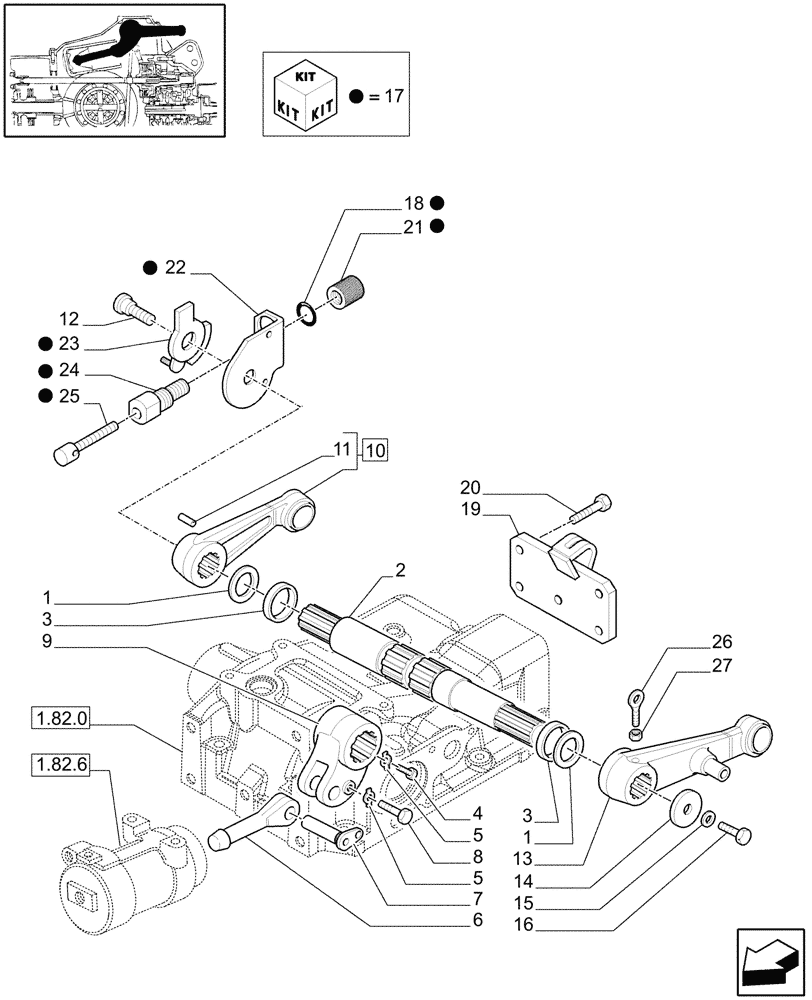 KIT
KIT KIT
● = 17

18 ●
21 ●
● 22
12
● 23
● 24
● 25
11
10
20
19
2
1
3
9
26
27
1.82.0
1.82.6
4
5
8
5
7
6
3
1
13
14
15
16