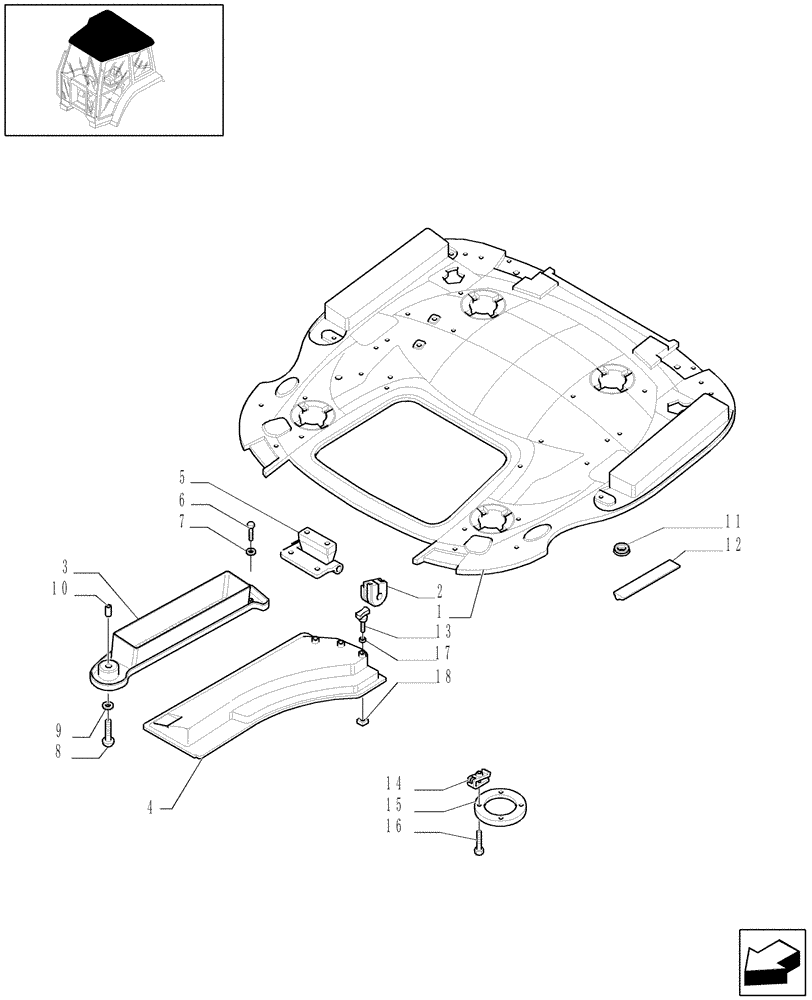 5
6
7
3
10
9
8
4
2
1
13
17
18
11
12
14
15
16