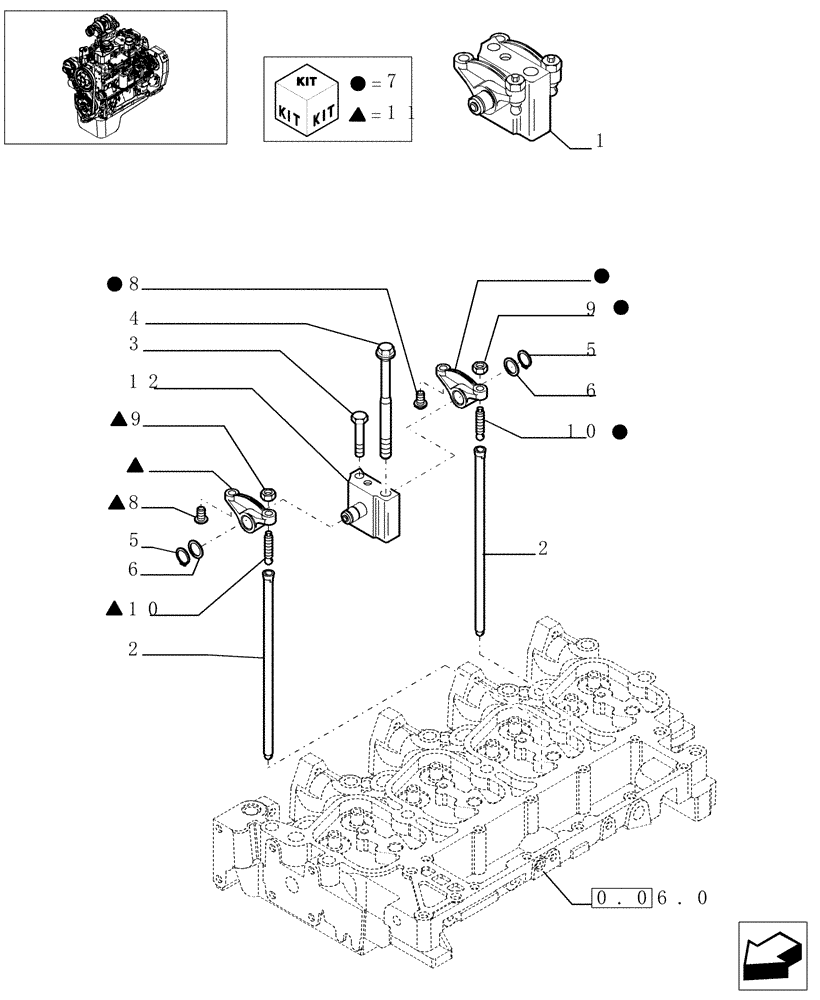 KIT
KIT KIT
● = 7
▲ = 1 1
1
● 8
4
3
1 2
▲ 9
▲
▲ 8
5
6
▲ 1 0
2
●
9 ●
5
6
1 0 ●
2
0 . 0 6 . 0