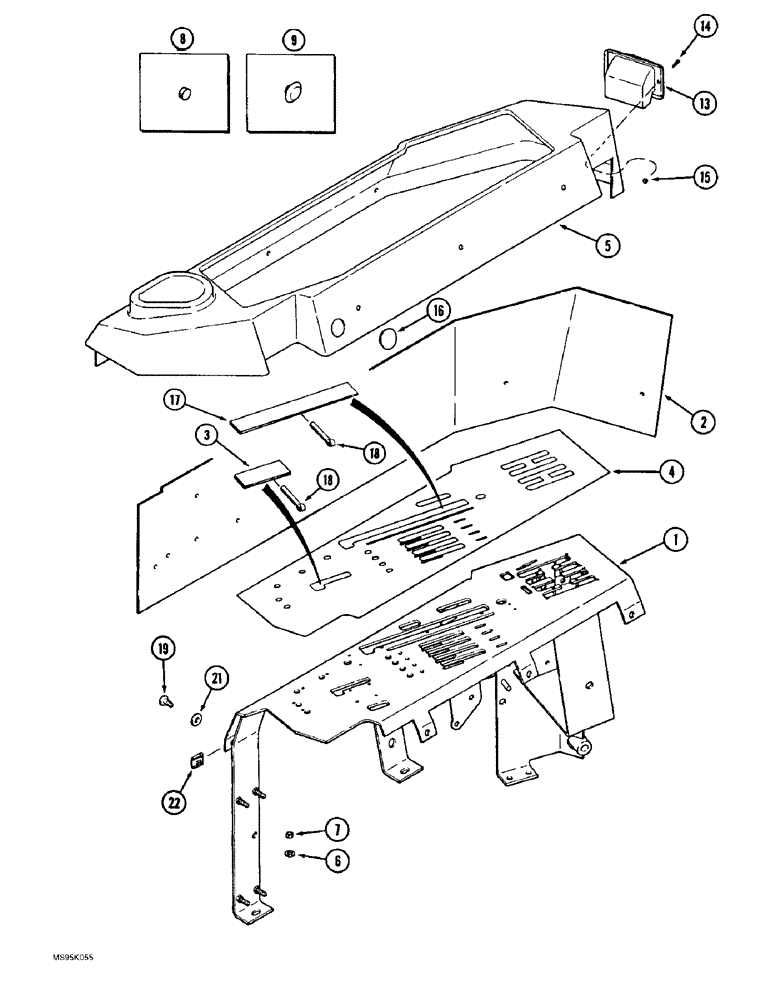 8
9
14
13
15
5
16
2
17
18
3
18
4
1
19
21
22
7
6
MS95K055