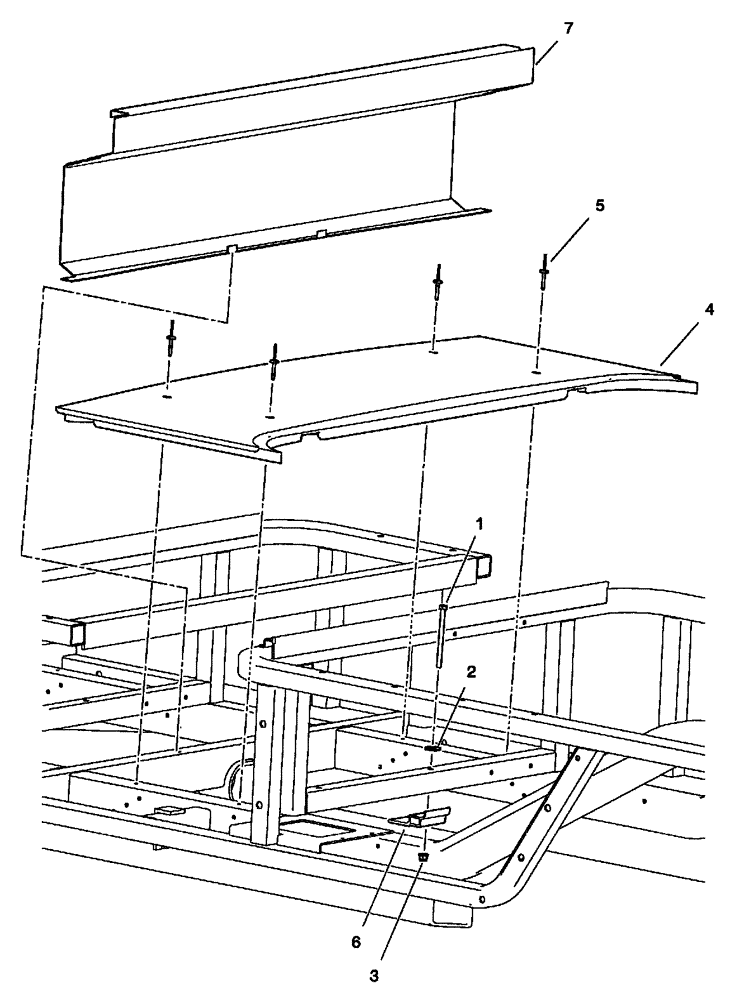 7
5
4
1
2
6
3