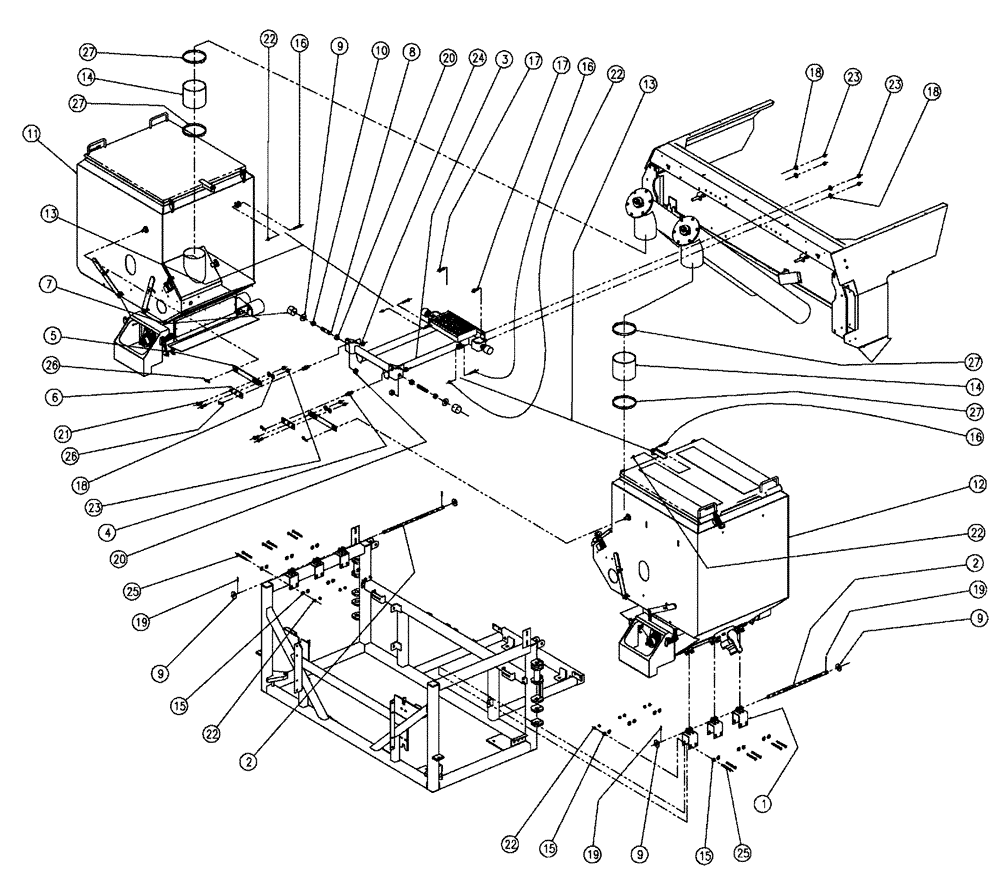 27
14
27
11
13
7
5
26
6
21
26
18
23
4
20
22
16
9
10
8
20
24
3
17
17
16
22
13
18
23
23
18
27
14
27
16
12
22
2
19
9
25
19
9
15
22
2
22
15
19
9
15
25
1