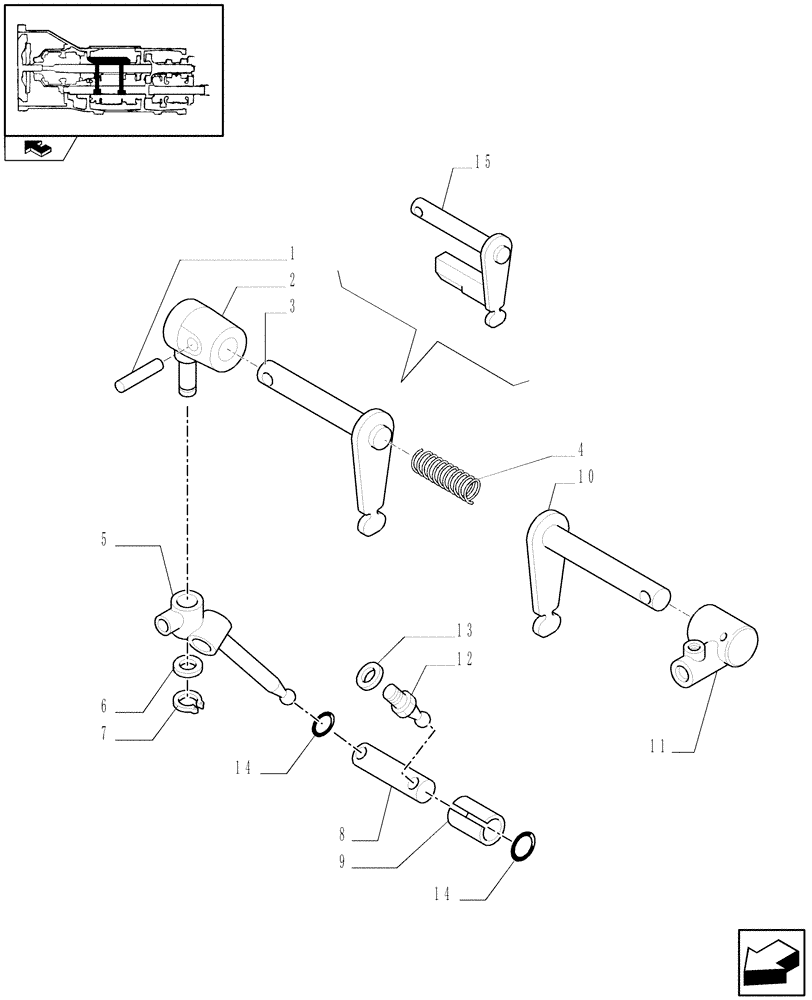 15
1
2
3
4
10
5
13
12
6
7
14
11
8
9
14