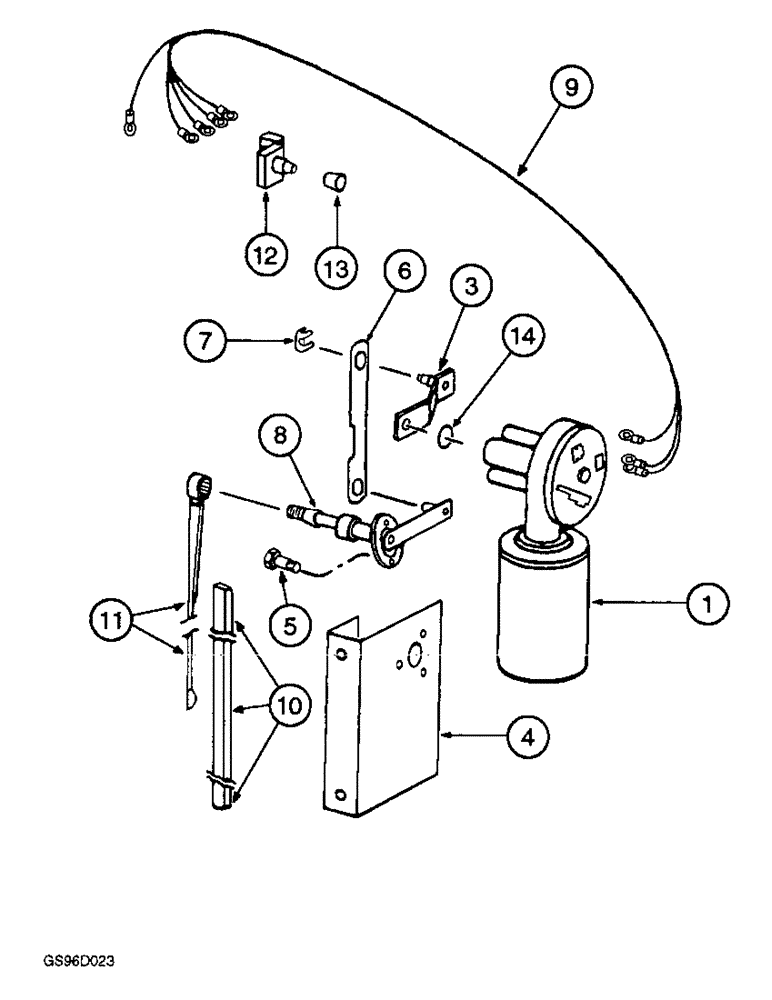 9
12
13
6
3
7
14
8
11
5
1
10
4
GS96D023