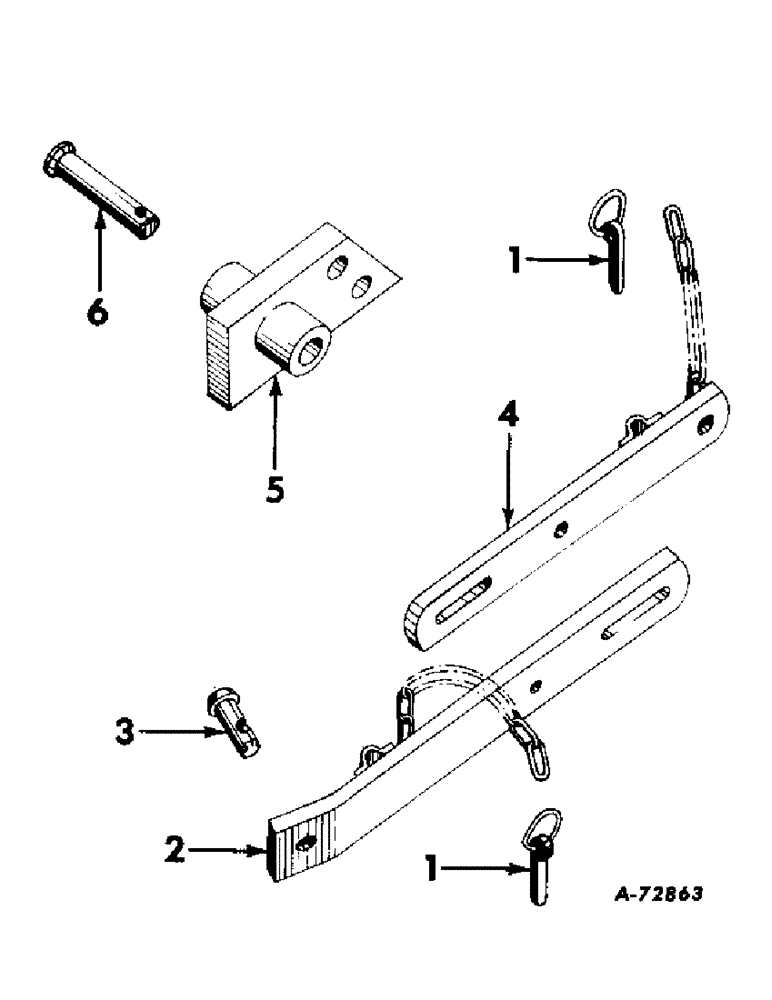 6
1
5
4
3
2
1
A-72863